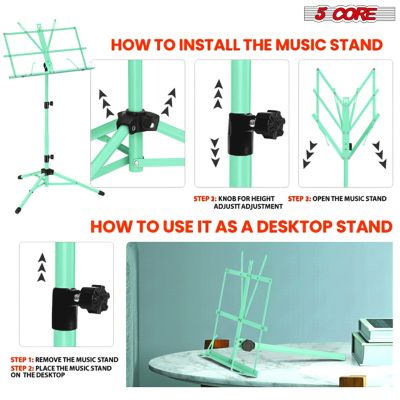 5 CORE

HOW TO INSTALL THE MUSIC STAND

STEP 2: KNOB FOR HEIGHT ADJUSTT ADJUSTMENT

STEP 3: OPEN THE MUSIC STAND

HOW TO USE IT AS A DESKTOP STAND

STEP 1: REMOVE THE MUSIC STAND
STEP 2: PLACE THE MUSIC STAND ON THE DESKTOP