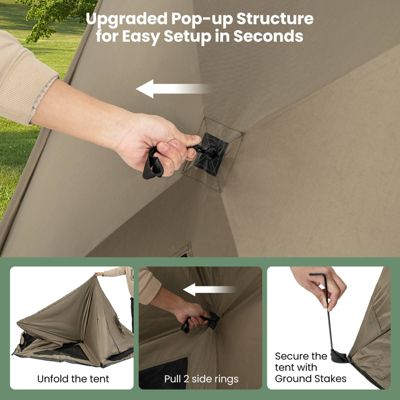 Upgraded Pop-up Structure for Easy Setup in Seconds

Unfold the tent

Pull 2 side rings

Secure the tent with Ground Stakes