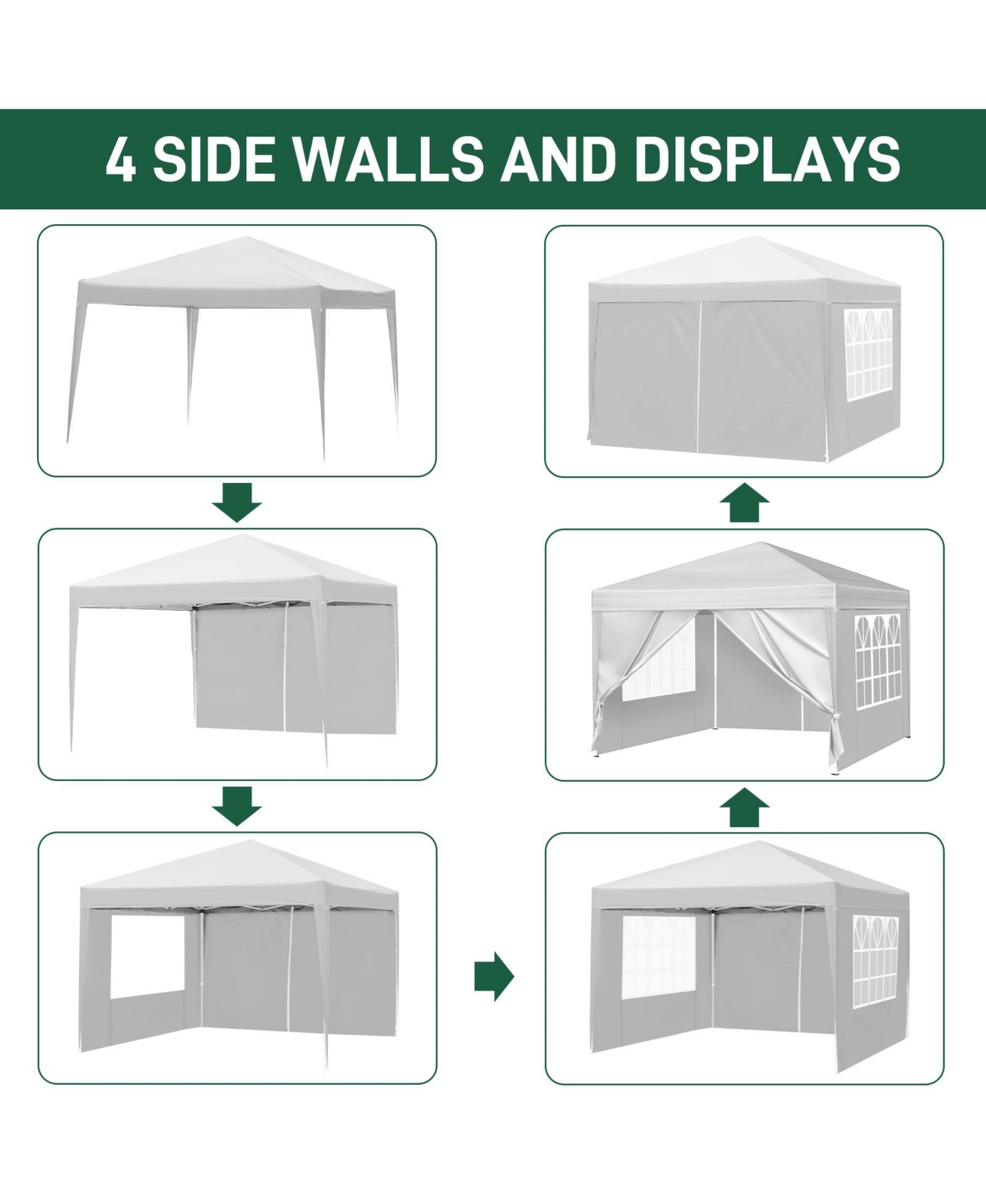 4 SIDE WALLS AND DISPLAYS