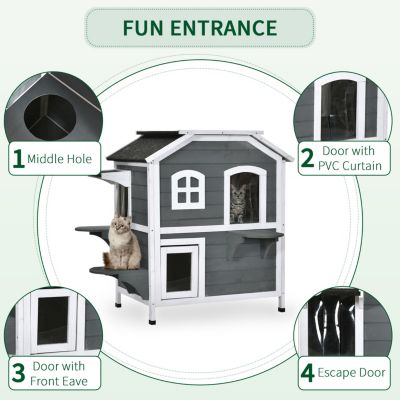 FUN ENTRANCE

1 Middle Hole

2 Door with PVC Curtain

3 Door with Front Eave

4 Escape Door