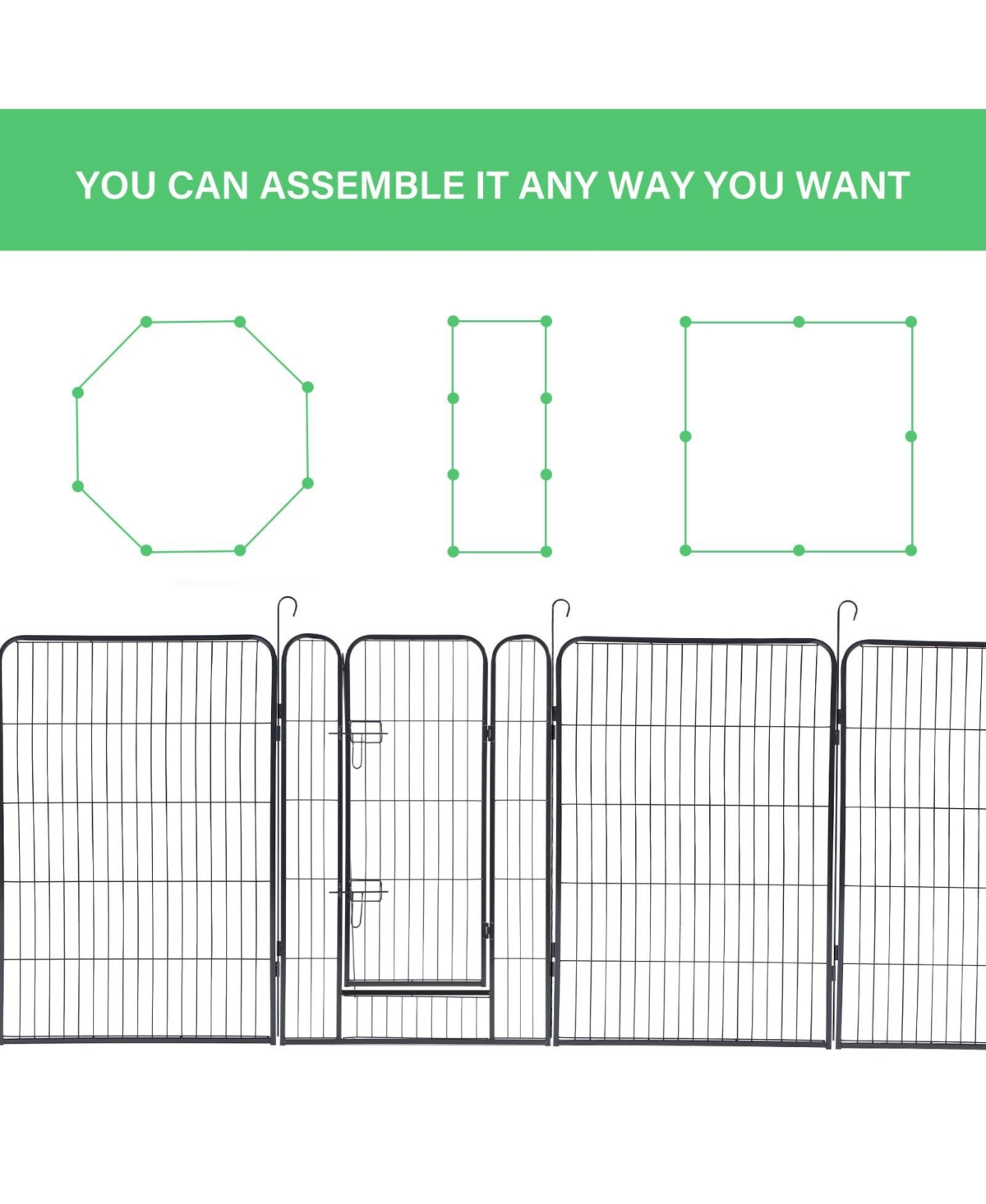 YOU CAN ASSEMBLE IT ANY WAY YOU WANT