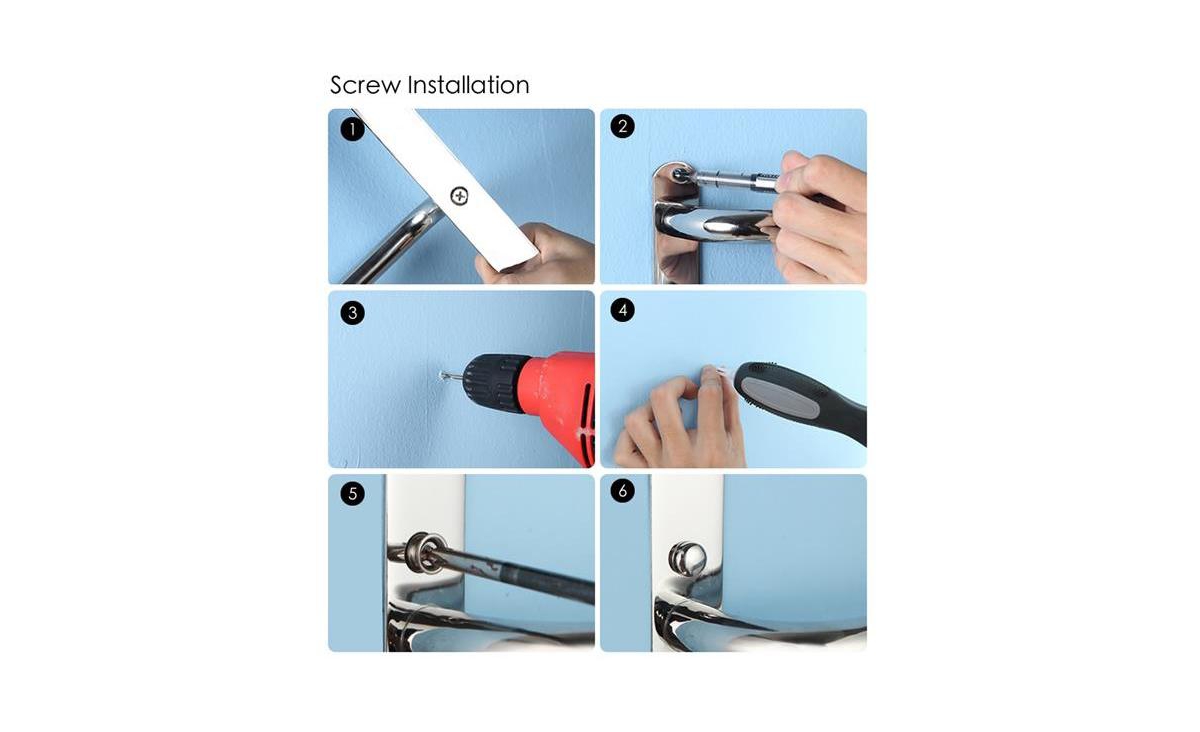 Screw Installation

1

2

3

4

5

6