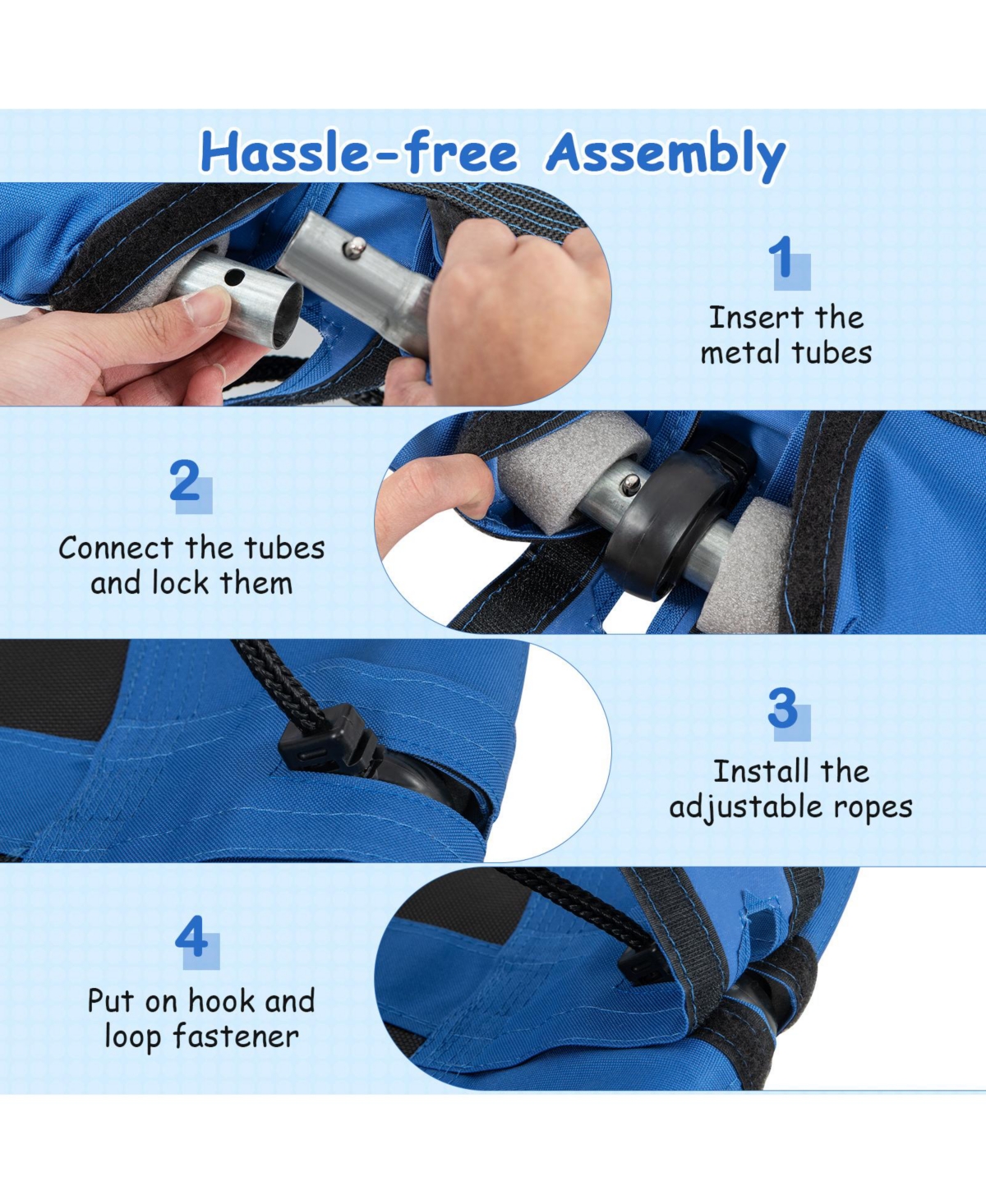 Hassle-free Assembly

1
Insert the metal tubes

2
Connect the tubes and lock them

3
Install the adjustable ropes

4
Put on hook and loop fastener