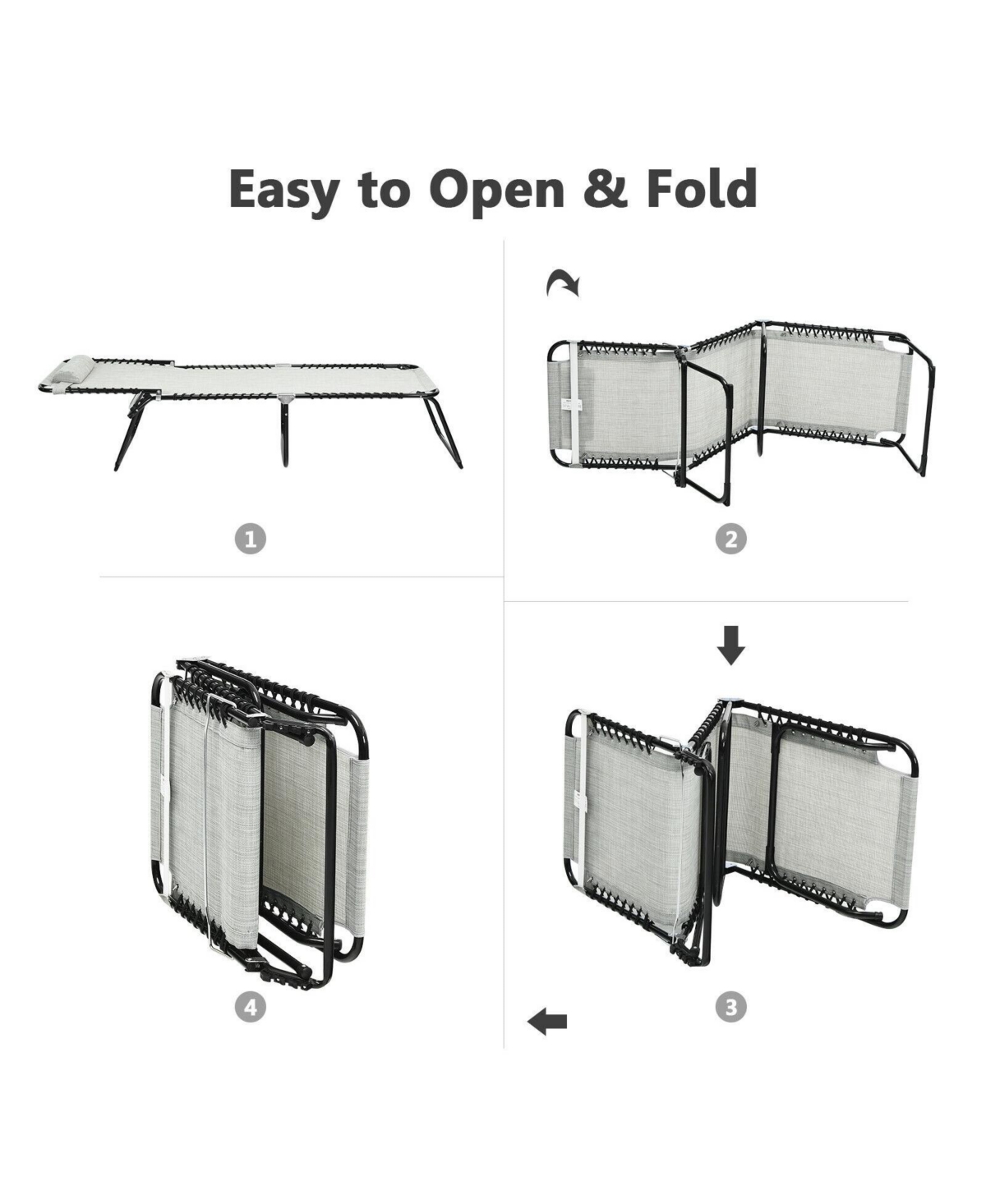 Easy to Open & Fold

1

2

4

3