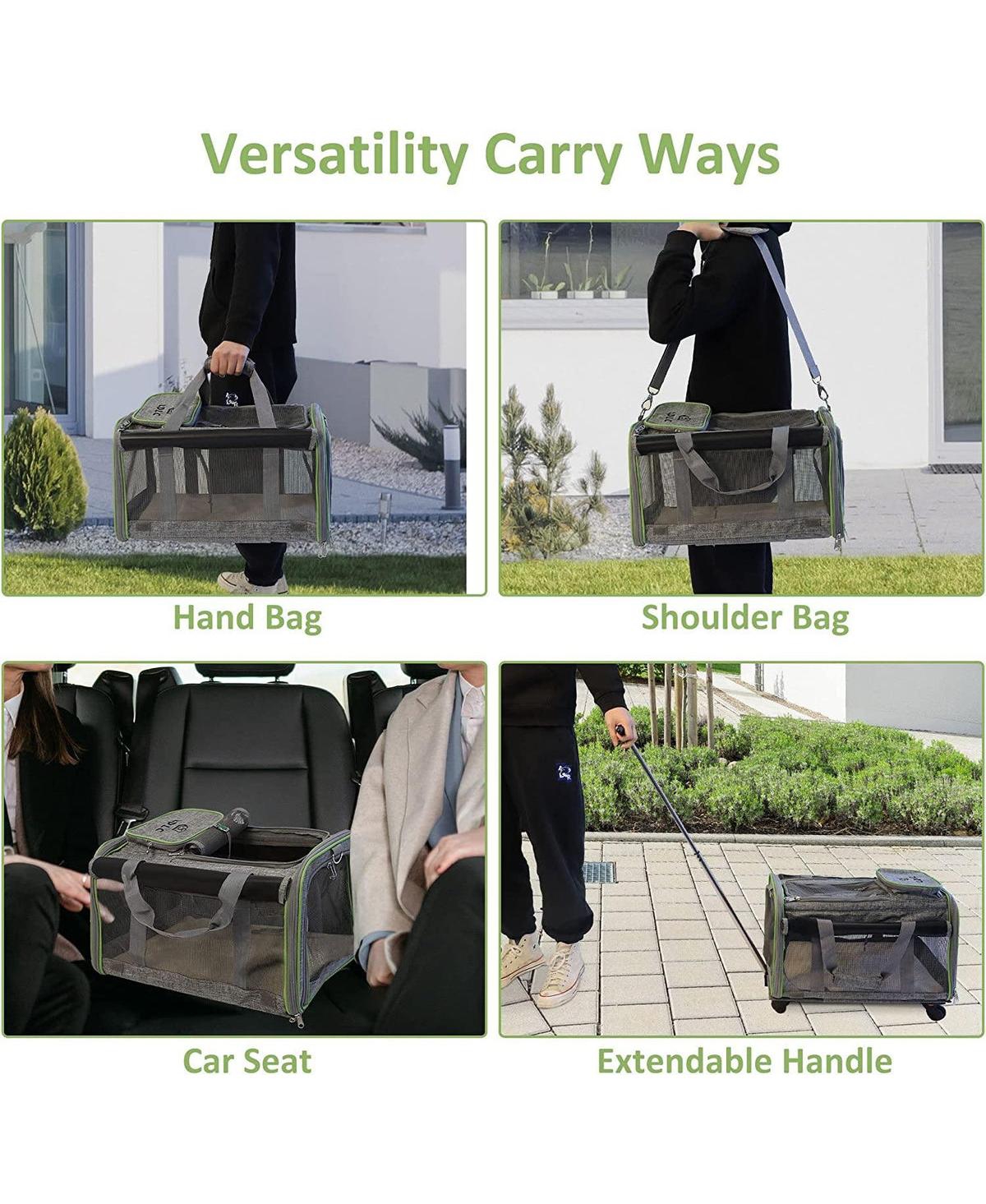 Versatility Carry Ways

Hand Bag

Shoulder Bag

Car Seat

Extendable Handle