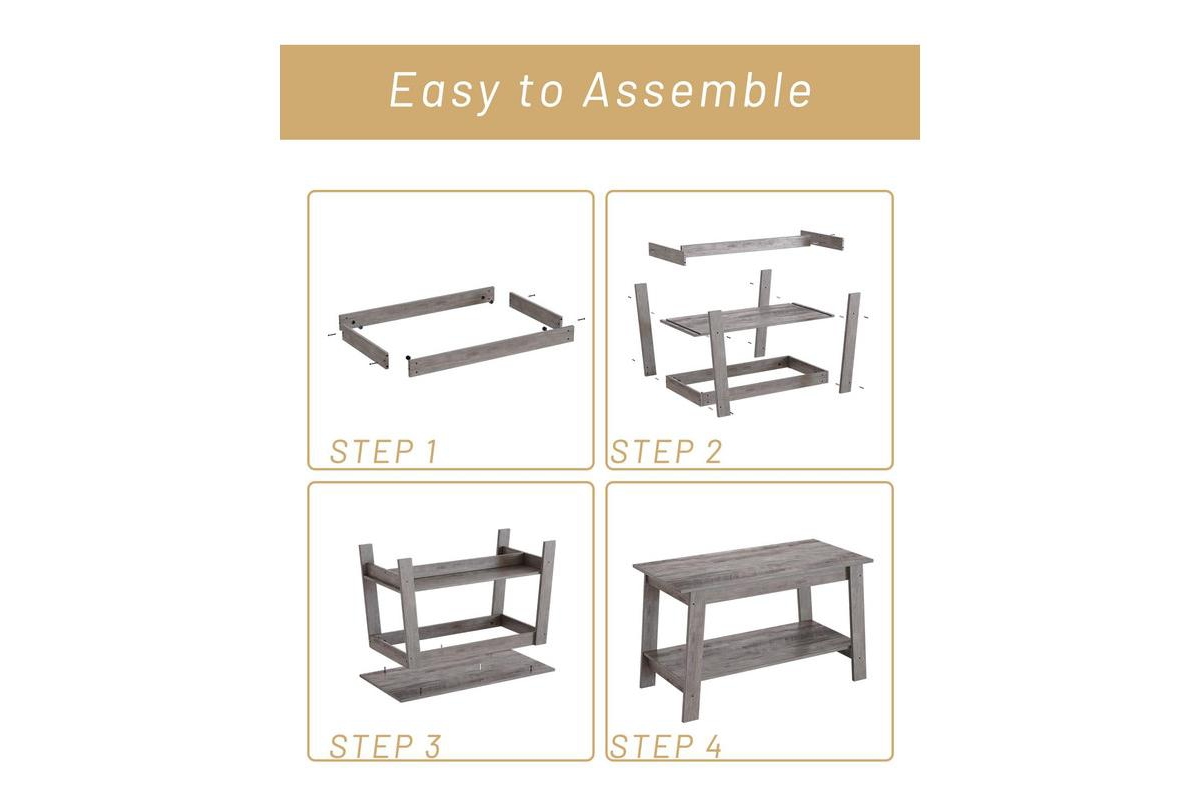 Easy to Assemble

STEP 1

STEP 2

STEP 3

STEP 4