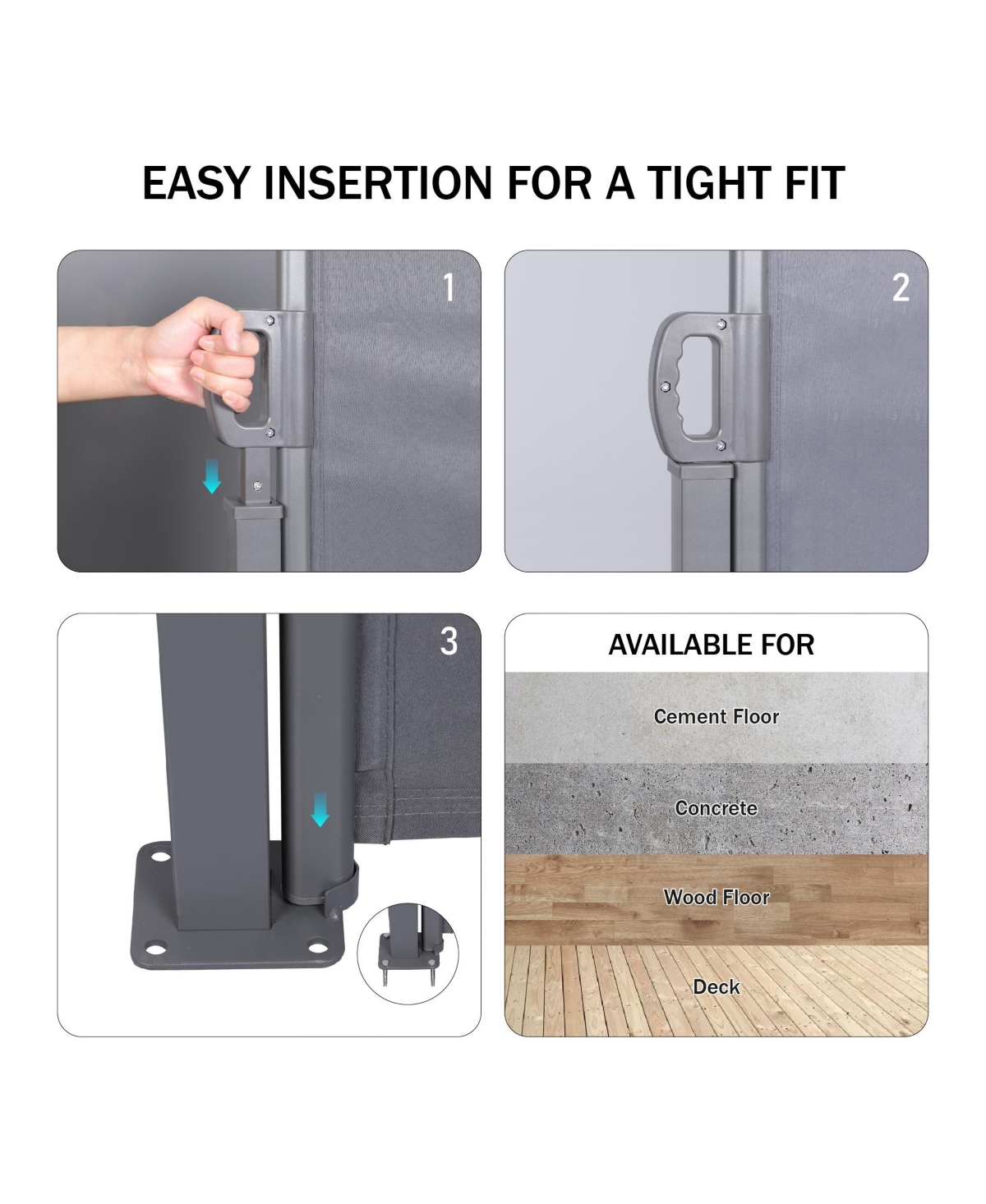 EASY INSERTION FOR A TIGHT FIT

1

2

3

AVAILABLE FOR

Cement Floor

Concrete

Wood Floor

Deck