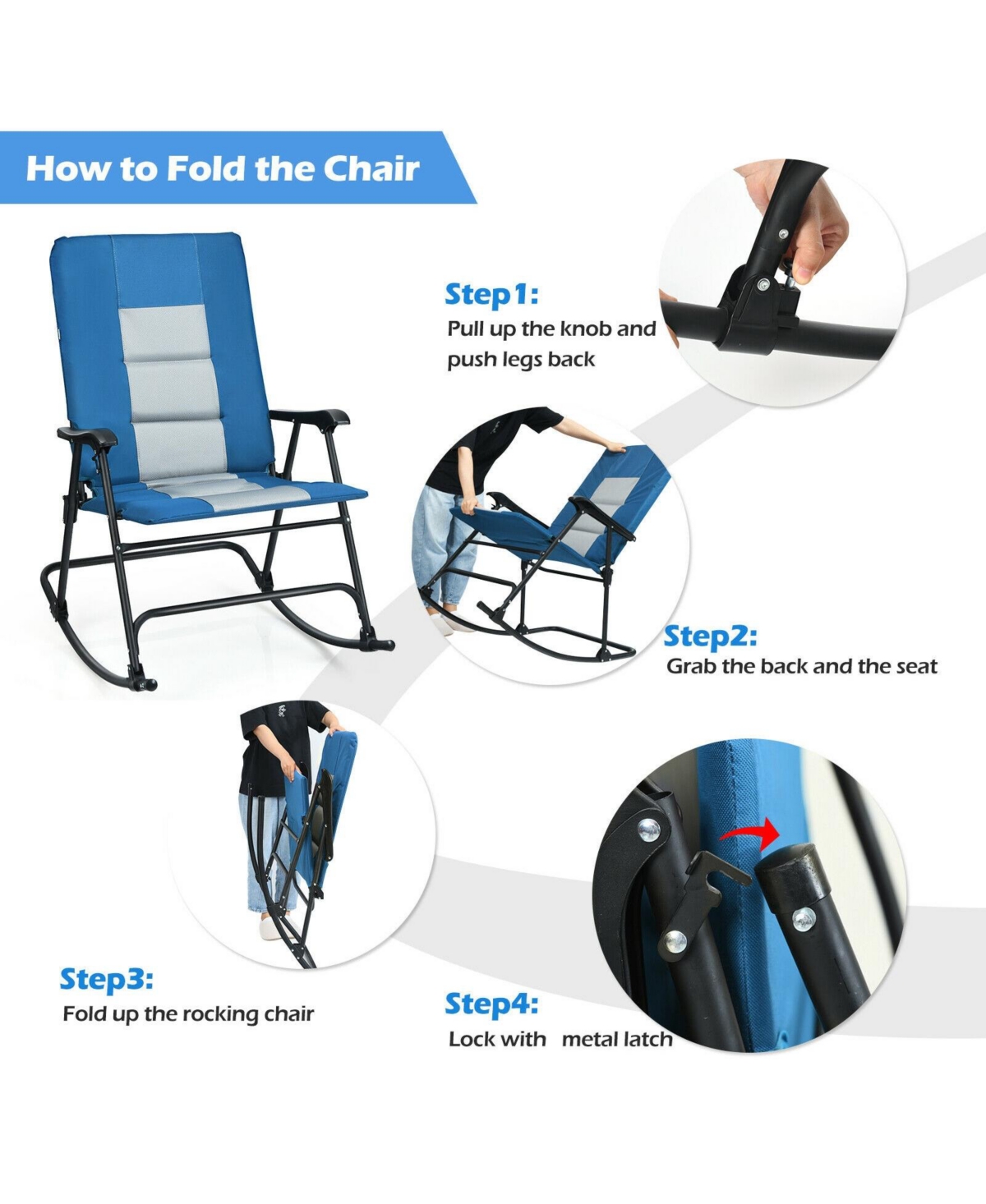 How to Fold the Chair

Step1:
Pull up the knob and push legs back

Step2:
Grab the back and the seat

Step3:
Fold up the rocking chair

Step4:
Lock with metal latch