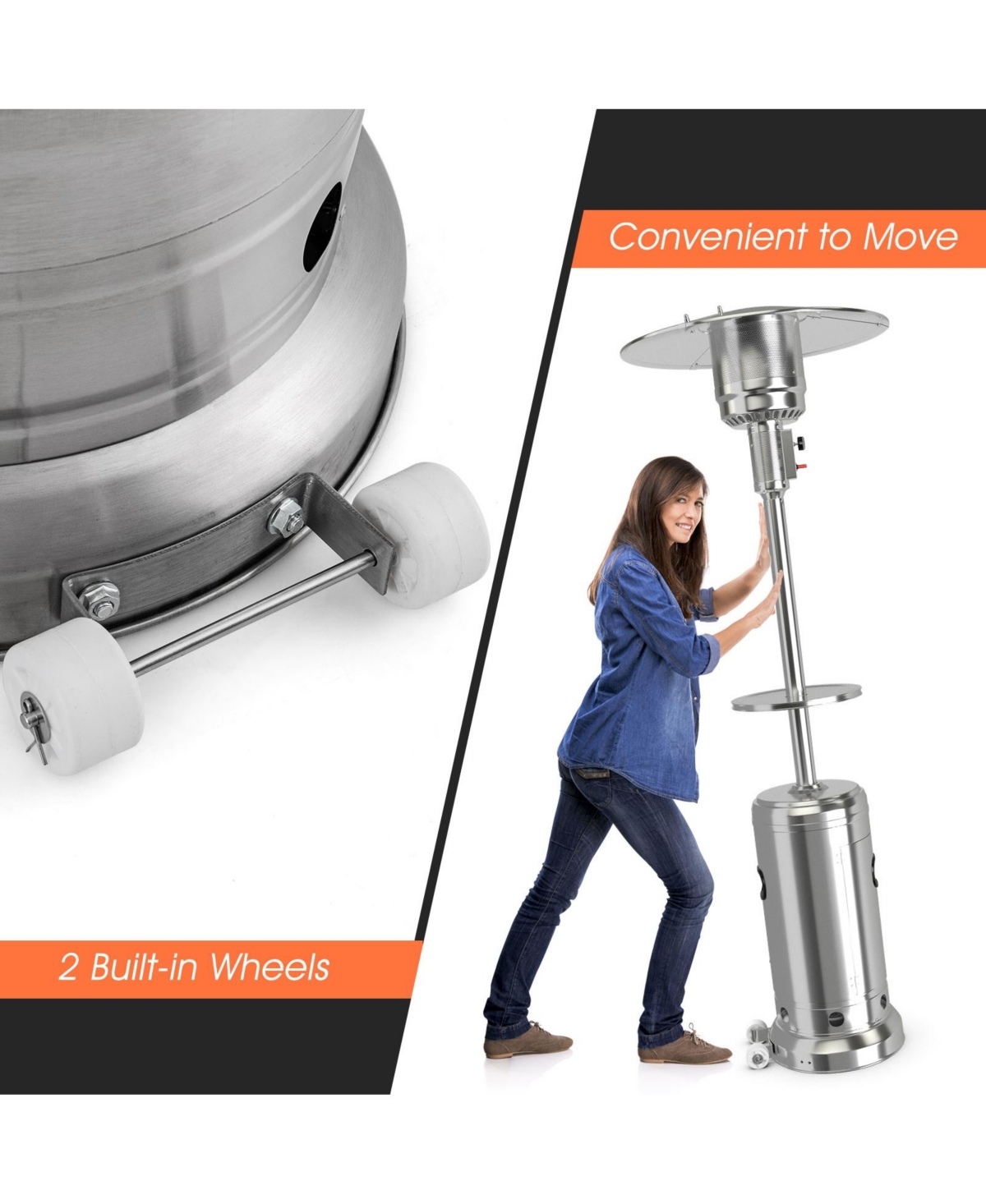 Convenient to Move

2 Built-in Wheels