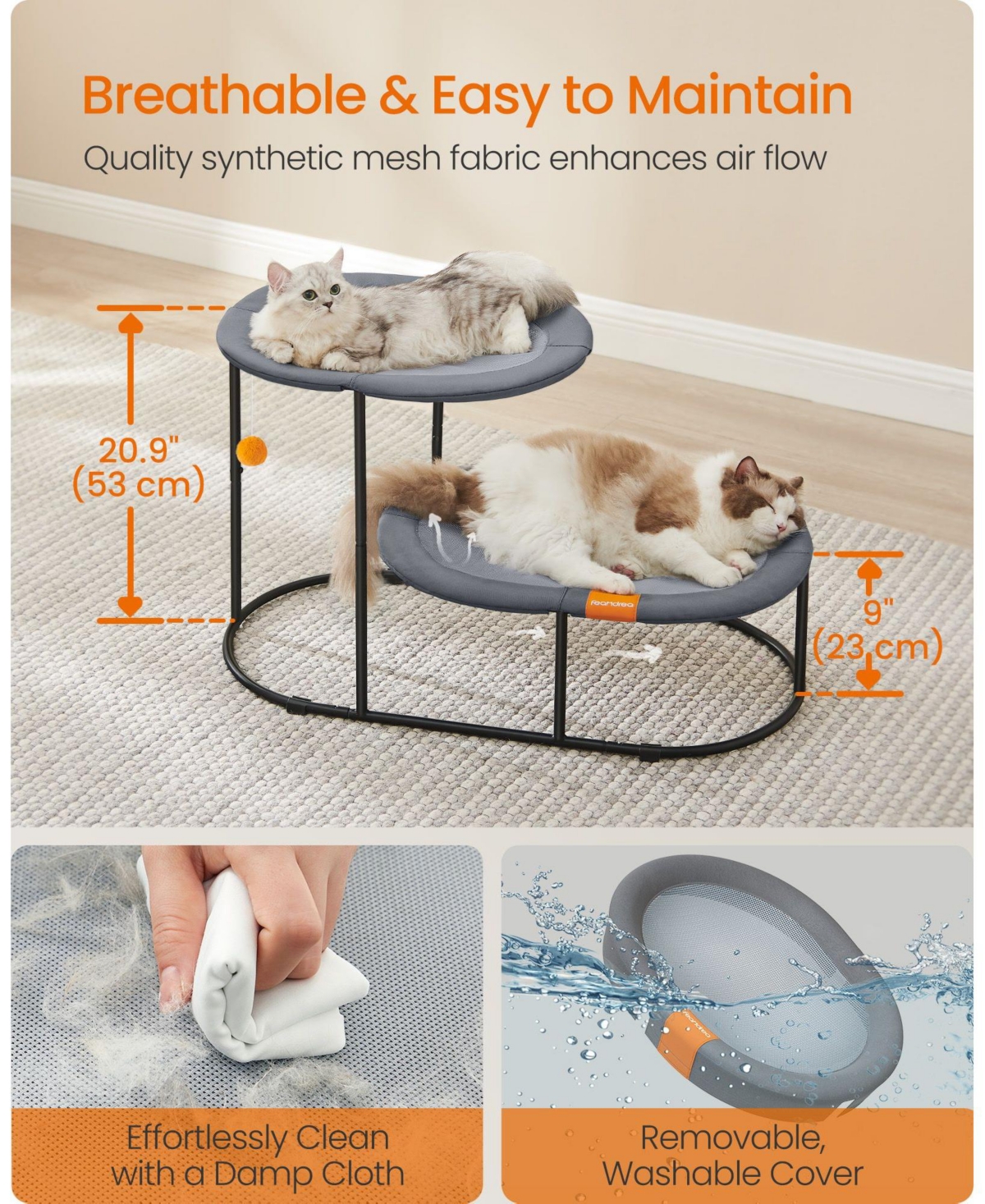 Breathable & Easy to Maintain

Quality synthetic mesh fabric enhances air flow

20.9"
(53 cm)

Feandrea

9"
(23 cm)

Feandrea

Effortlessly Clean with a Damp Cloth

Removable, Washable Cover