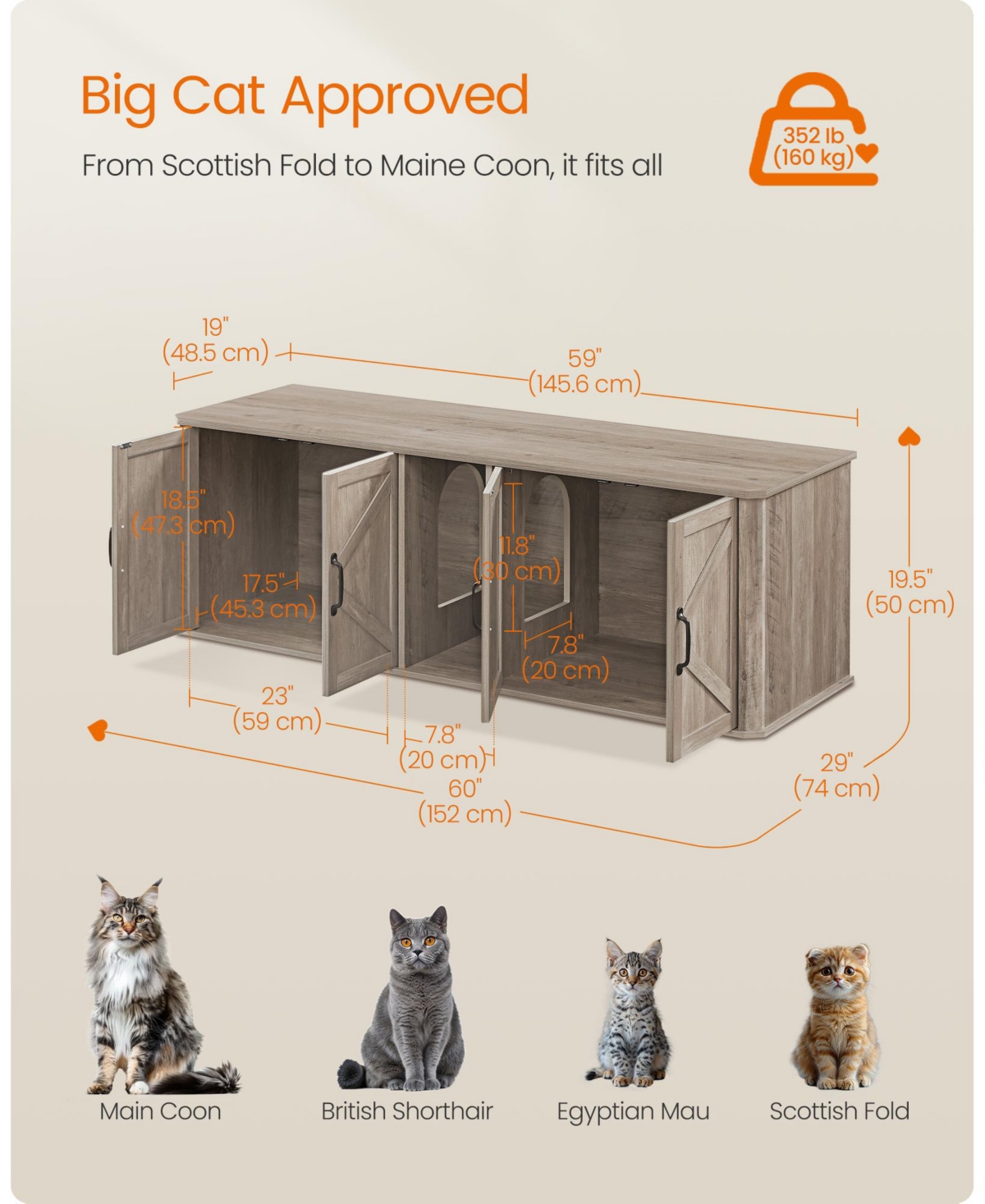 Big Cat Approved

From Scottish Fold to Maine Coon, it fits all

352 lb (160 kg)

19" (48.5 cm)

59" (145.6 cm)

18.5" (47.3 cm)

17.5" (45.3 cm)

11.8" (30 cm)

7.8" (20 cm)

19.5" (50 cm)

23" (59 cm)

7.8" (20 cm)

60" (152 cm)

29" (74 cm)

Main Coon

British Shorthair

Egyptian Mau

Scottish Fold