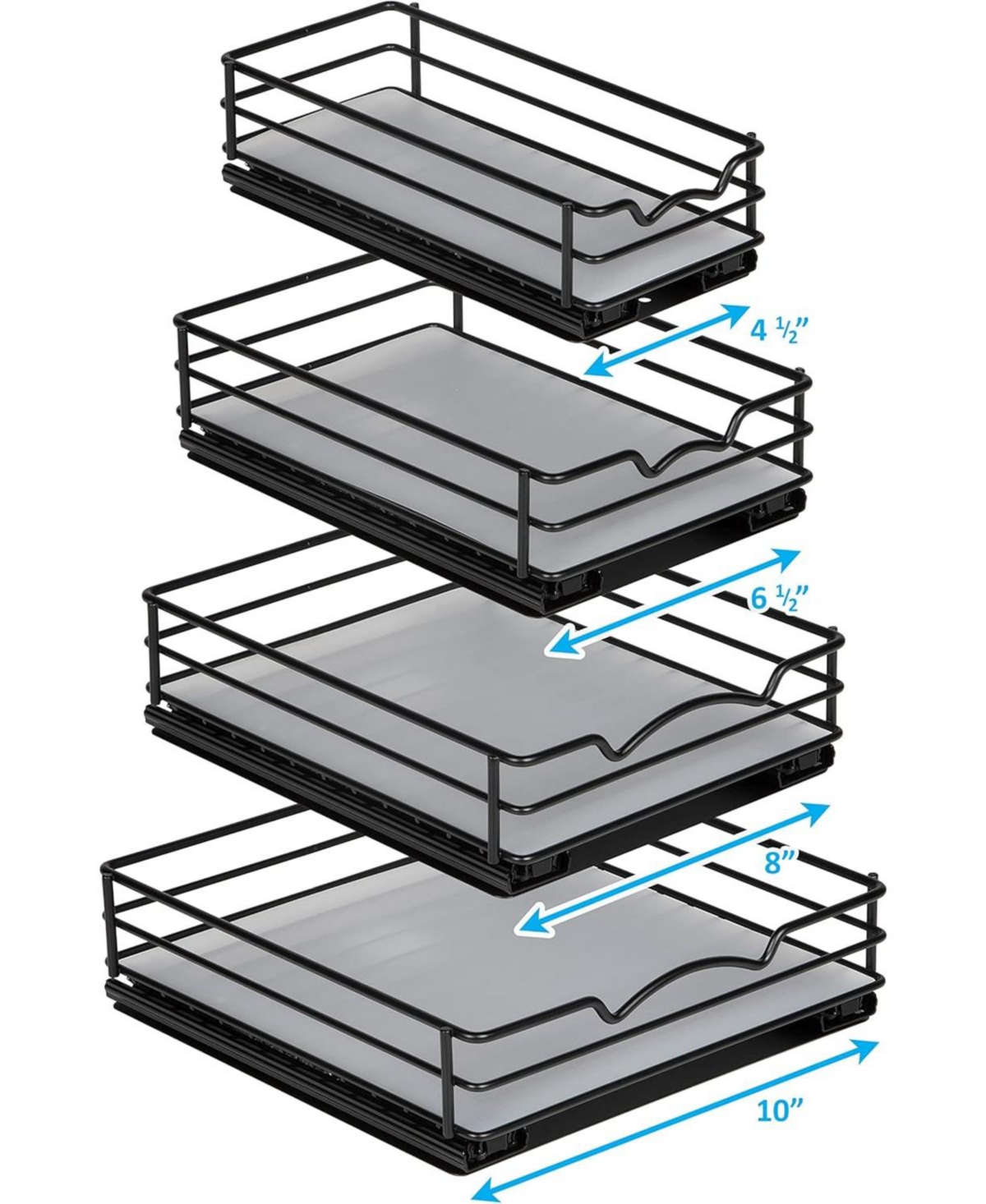 4 ½”

6 ½”

8”

10”