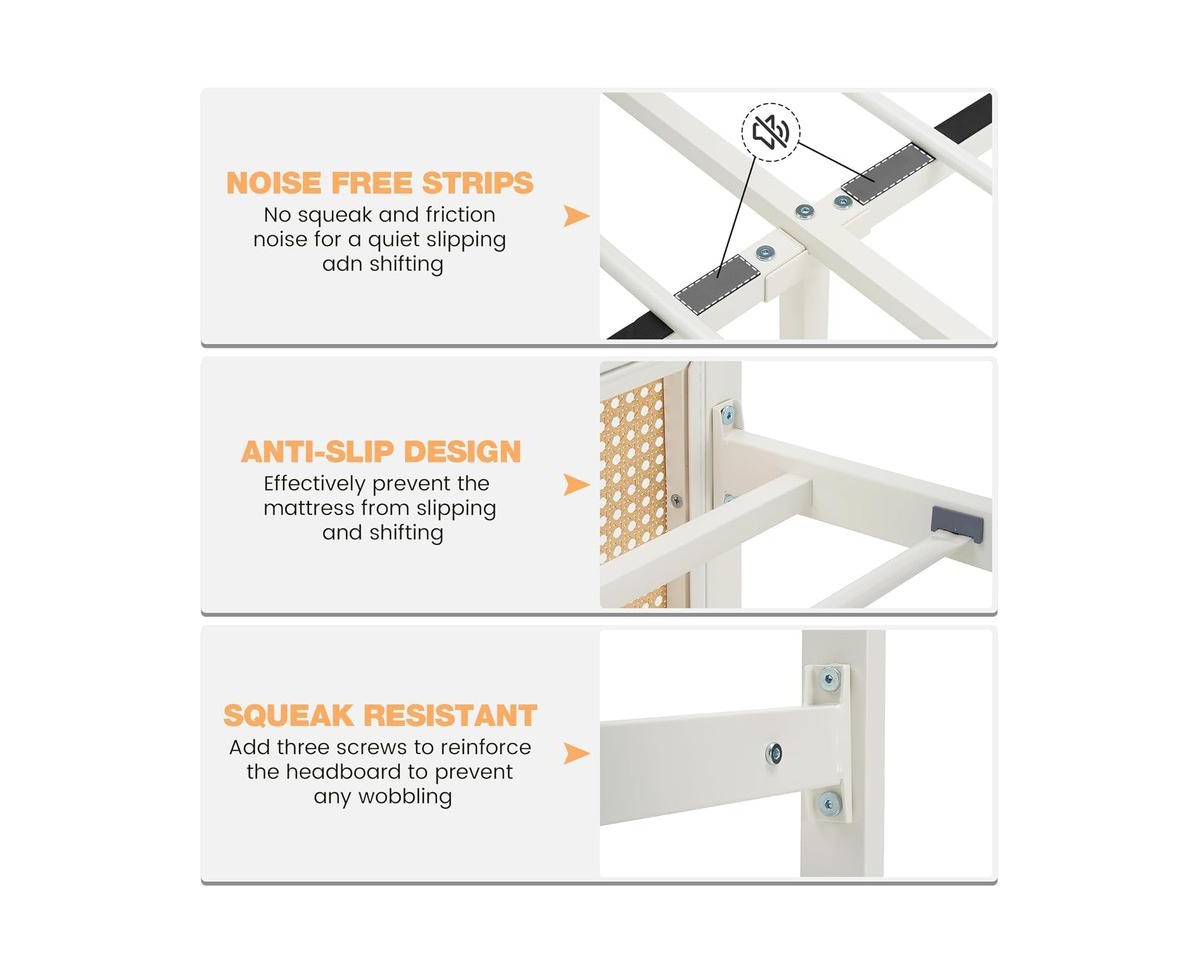 NOISE FREE STRIPS
No squeak and friction noise for a quiet slipping adn shifting

ANTI-SLIP DESIGN
Effectively prevent the mattress from slipping and shifting

SQUEAK RESISTANT
Add three screws to reinforce the headboard to prevent any wobbling