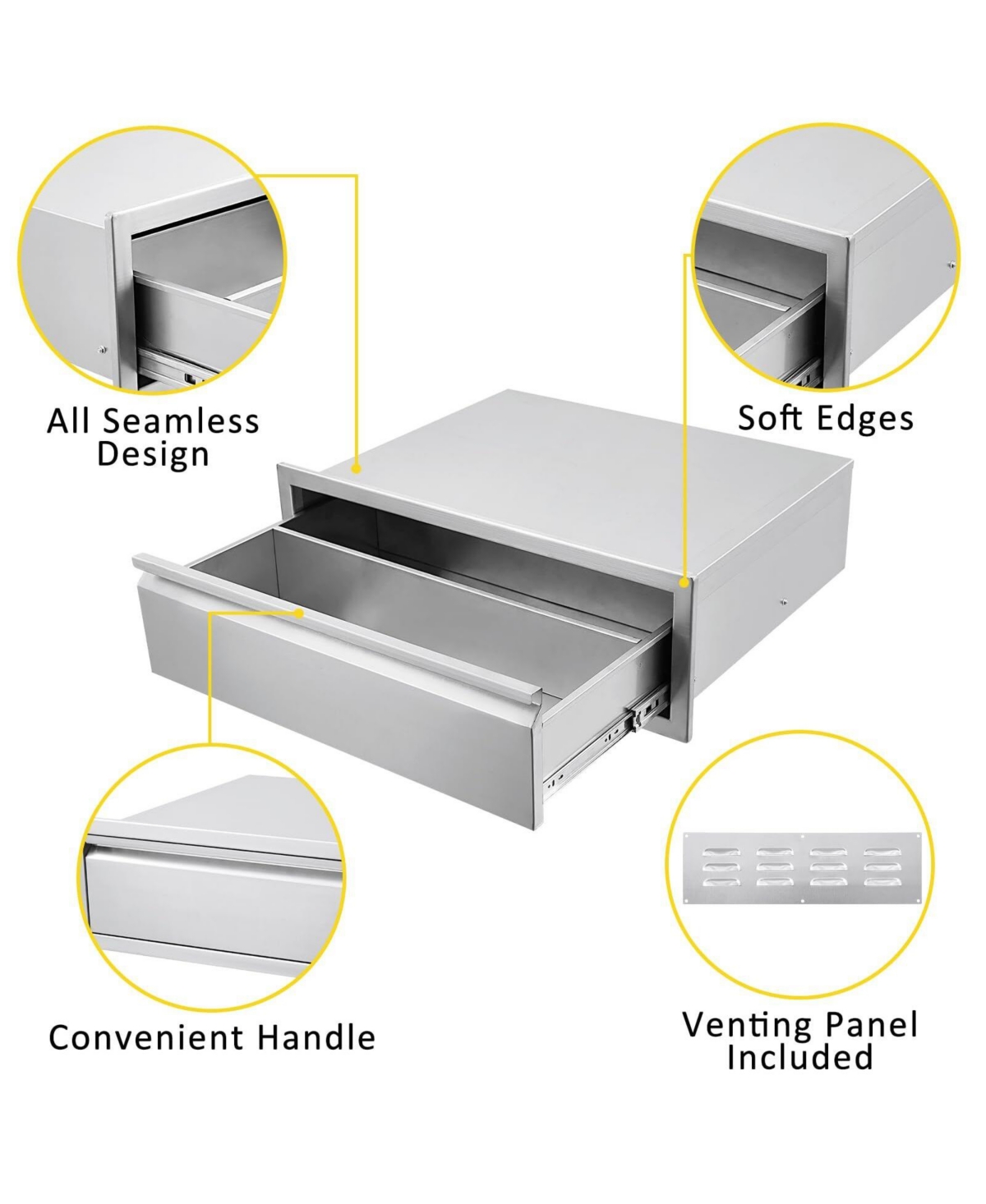 All Seamless Design

Soft Edges

Convenient Handle

Venting Panel Included