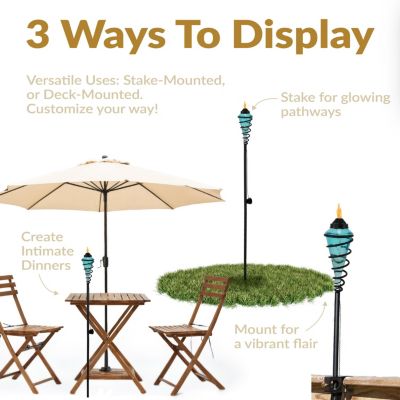 3 Ways To Display

Versatile Uses: Stake-Mounted, or Deck-Mounted. Customize your way!

Stake for glowing pathways

Create Intimate Dinners

Mount for a vibrant flair