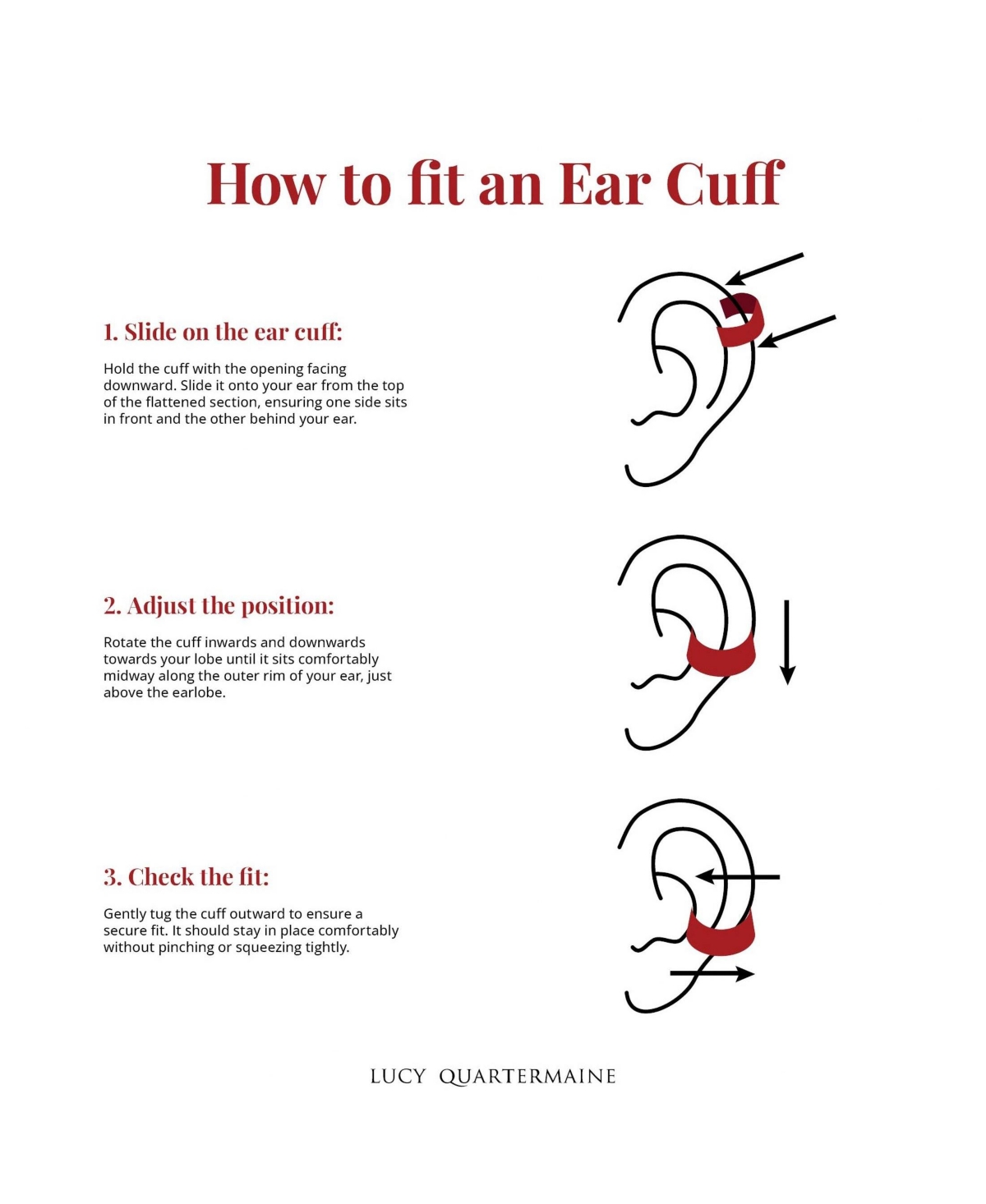 How to fit an Ear Cuff

1. Slide on the ear cuff:

Hold the cuff with the opening facing downward. Slide it onto your ear from the top of the flattened section, ensuring one side sits in front and the other behind your ear.

2. Adjust the position:

Rotate the cuff inwards and downwards towards your lobe until it sits comfortably midway along the outer rim of your ear, just above the earlobe.

3. Check the fit:

Gently tug the cuff outward to ensure a secure fit. It should stay in place comfortably without pinching or squeezing tightly.

LUCY QUARTERMAINE