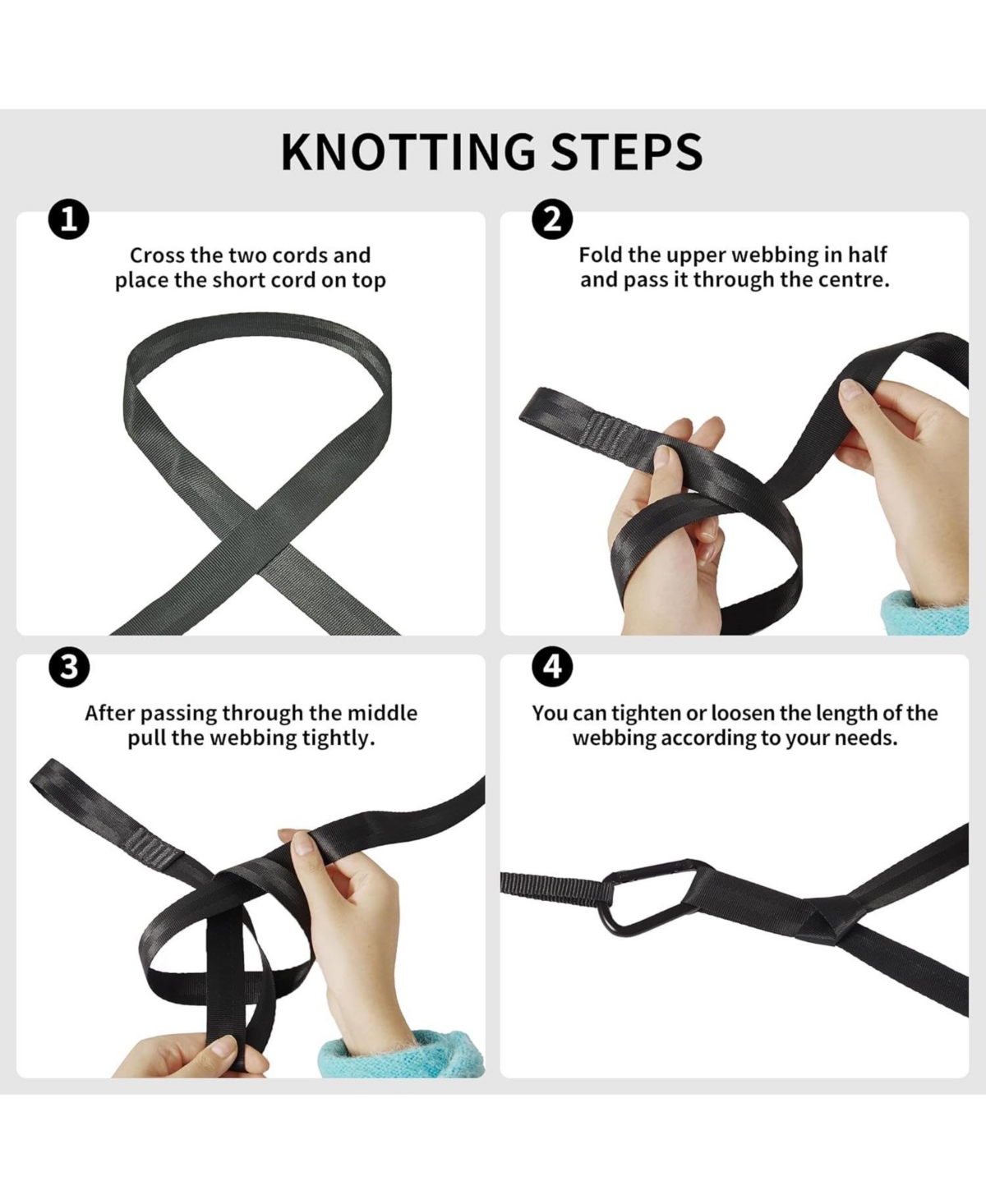 KNOTTING STEPS

1

Cross the two cords and place the short cord on top

2

Fold the upper webbing in half and pass it through the centre.

3

After passing through the middle pull the webbing tightly.

4

You can tighten or loosen the length of the webbing according to your needs.