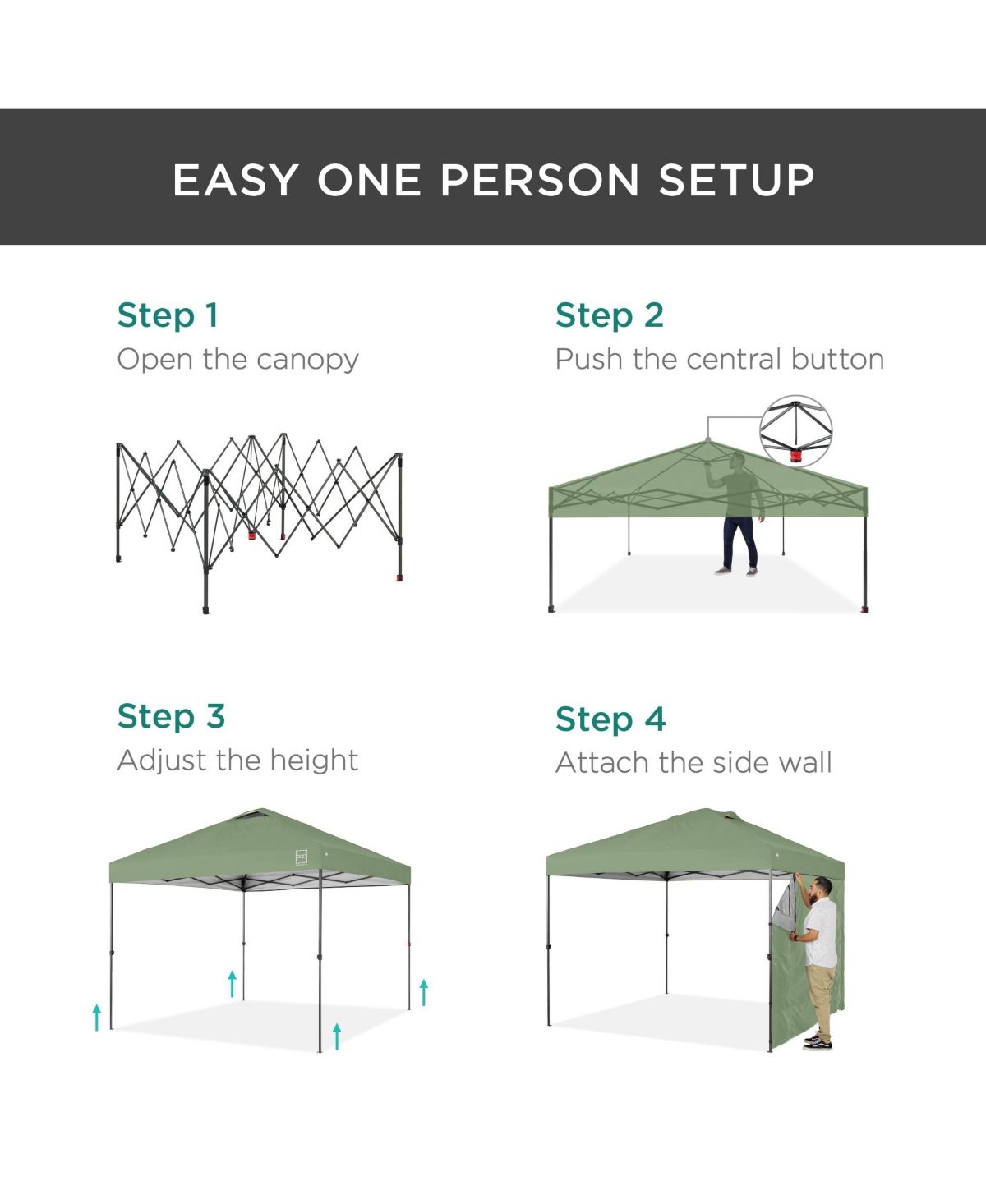 EASY ONE PERSON SETUP

Step 1
Open the canopy

Step 2
Push the central button

Step 3
Adjust the height

Step 4
Attach the side wall