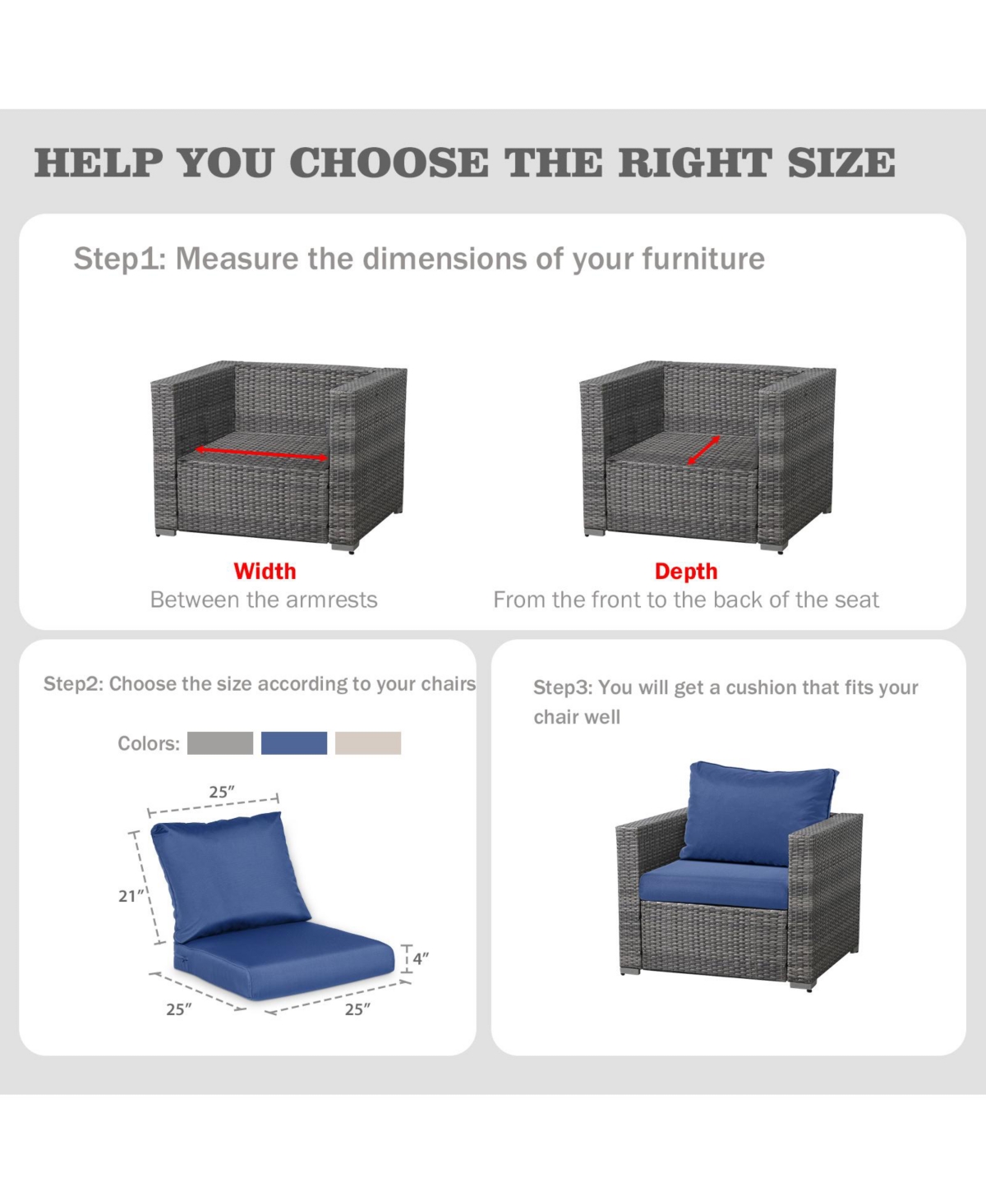 HELP YOU CHOOSE THE RIGHT SIZE

Step1: Measure the dimensions of your furniture

Width
Between the armrests

Depth
From the front to the back of the seat

Step2: Choose the size according to your chairs

Colors:

25″

21″

4″

25″

25″

Step3: You will get a cushion that fits your chair well