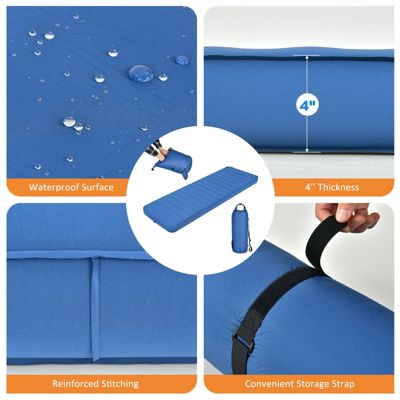 Waterproof Surface

4"

4'' Thickness

Reinforced Stitching

Convenient Storage Strap