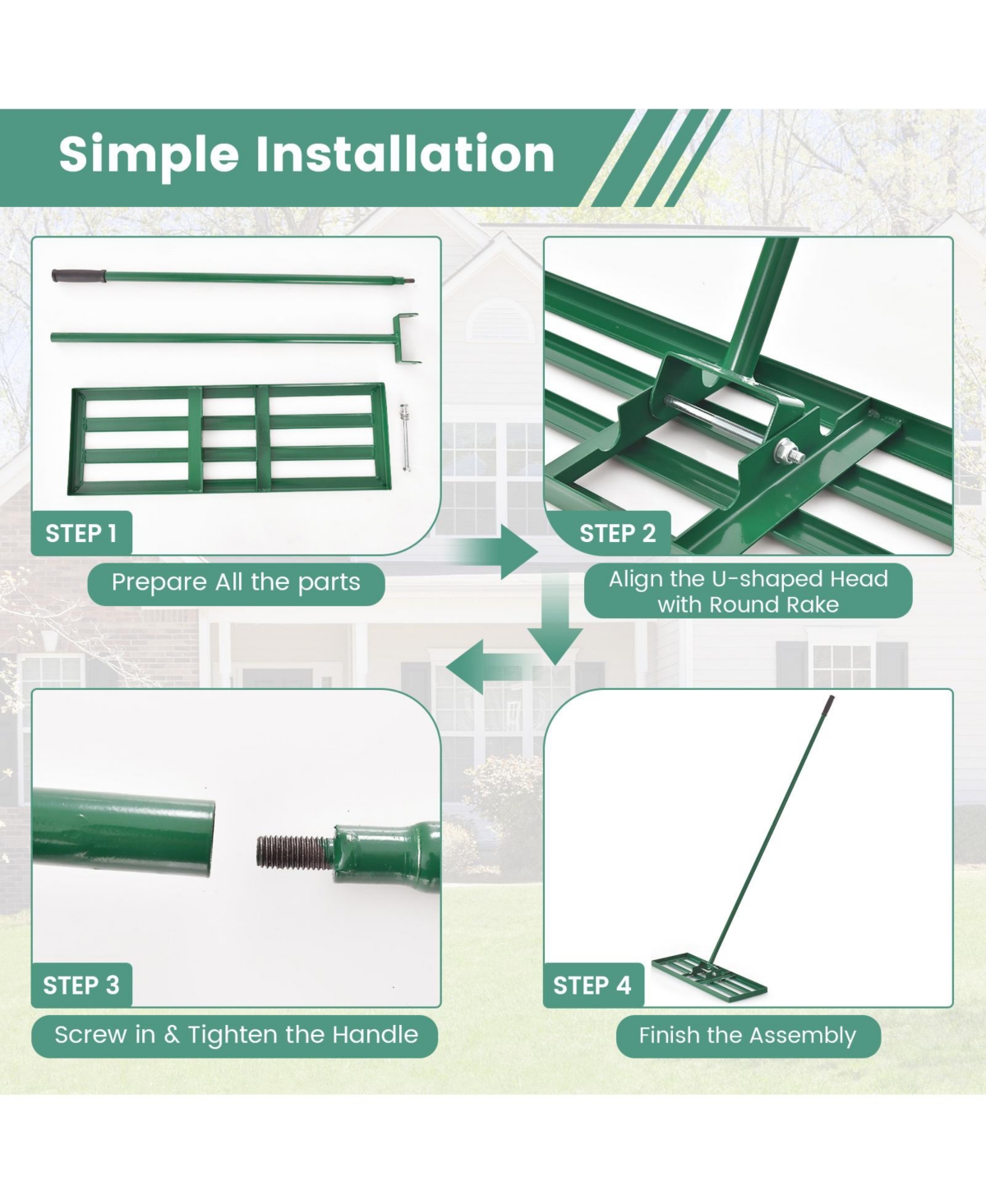 Simple Installation

STEP 1

Prepare All the parts

STEP 2

Align the U-shaped Head with Round Rake

STEP 3

Screw in & Tighten the Handle

STEP 4

Finish the Assembly