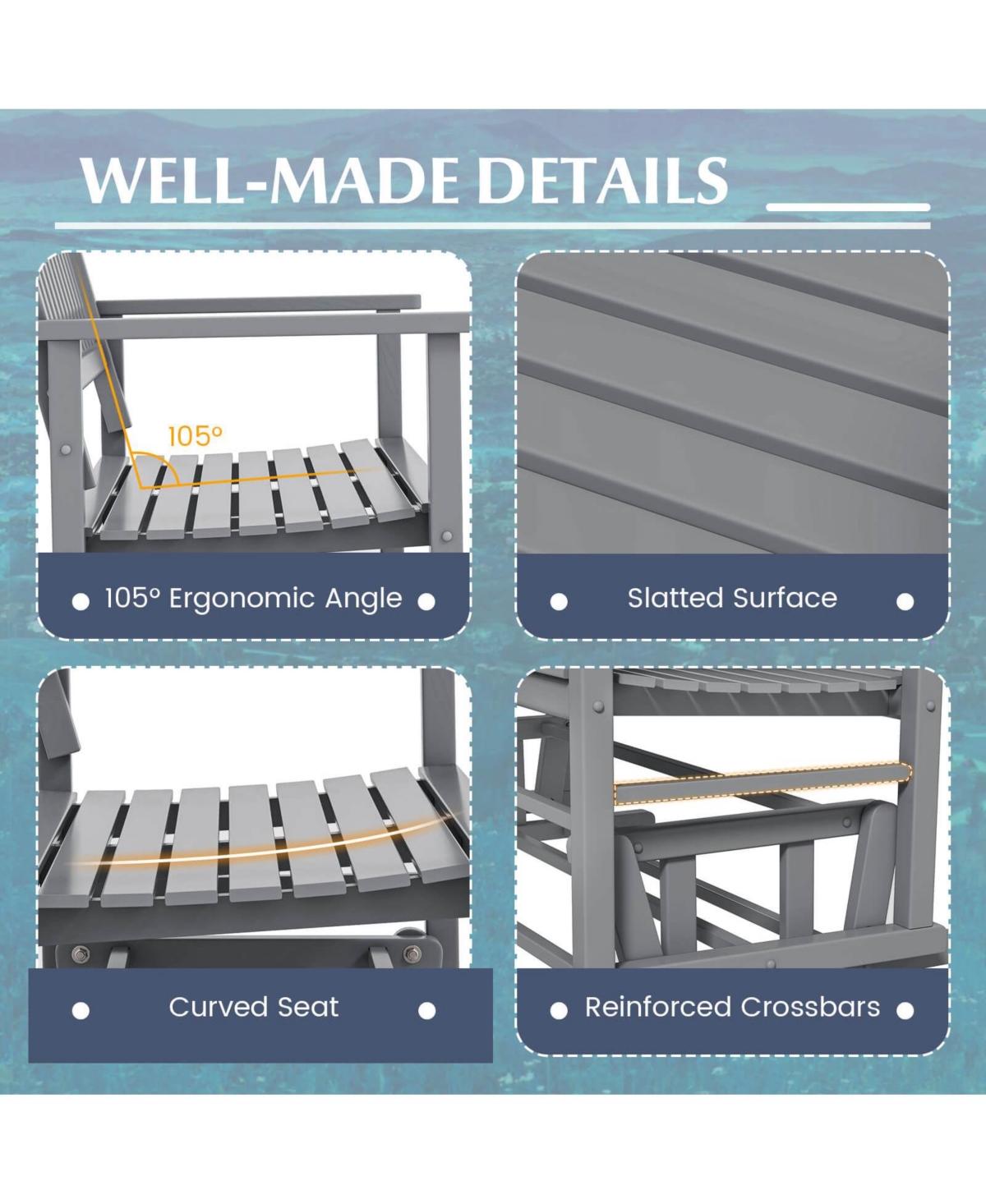 WELL-MADE DETAILS

105°

105° Ergonomic Angle

Slatted Surface

Curved Seat

Reinforced Crossbars