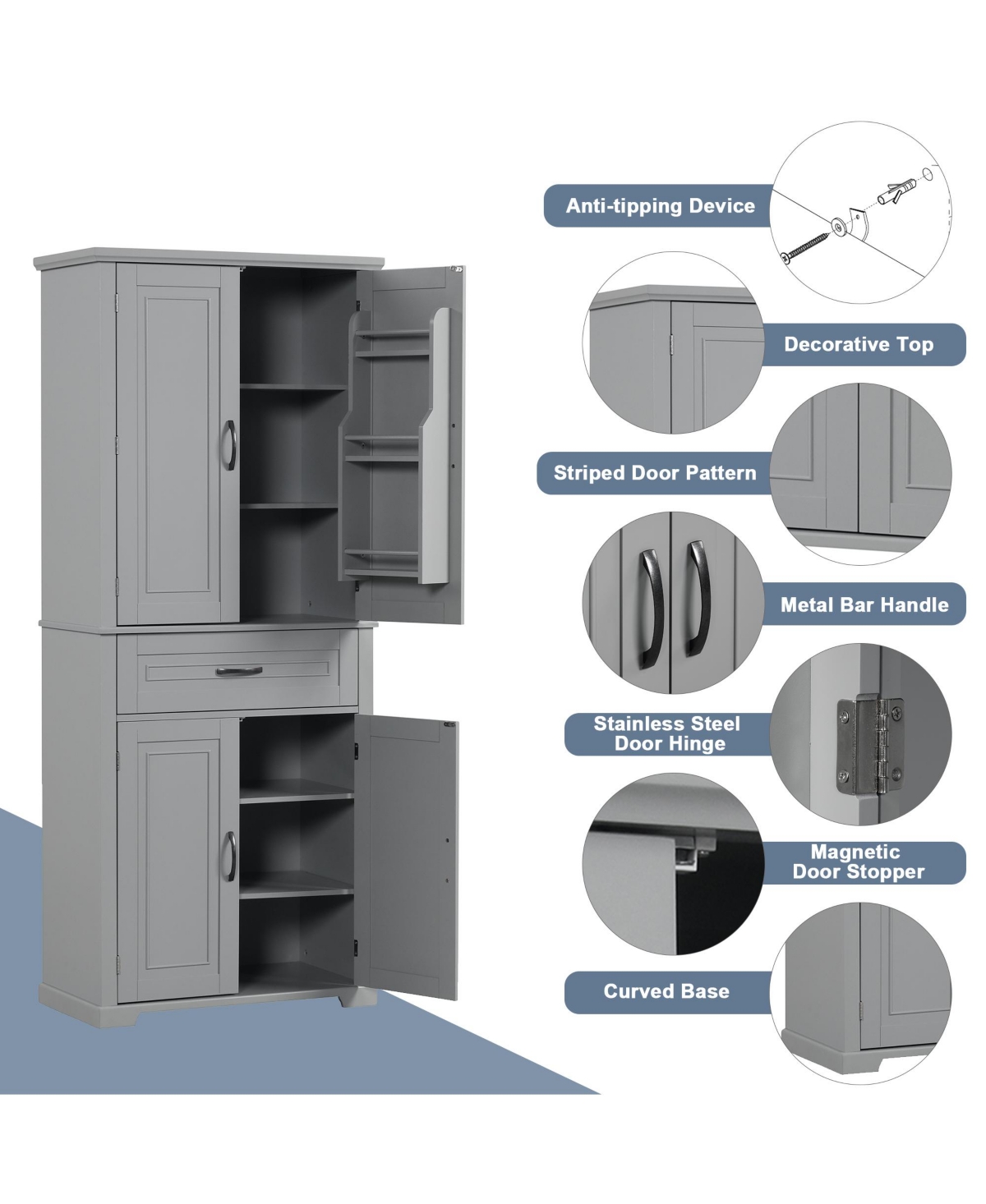 Anti-tipping Device

Decorative Top

Striped Door Pattern

Metal Bar Handle

Stainless Steel Door Hinge

Magnetic Door Stopper

Curved Base