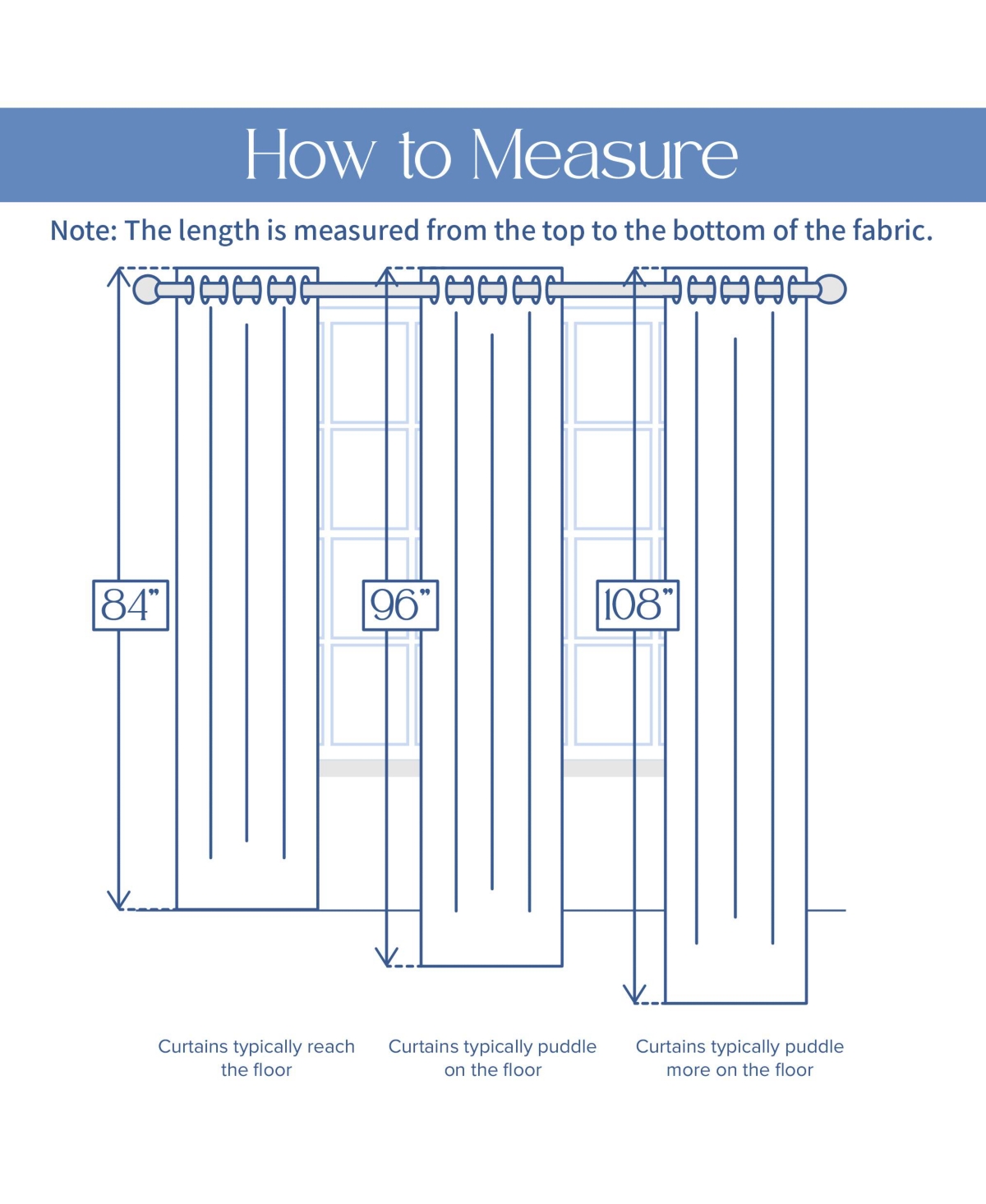 How to Measure

Note: The length is measured from the top to the bottom of the fabric.

84"

96"

108"

Curtains typically reach the floor

Curtains typically puddle on the floor

Curtains typically puddle more on the floor