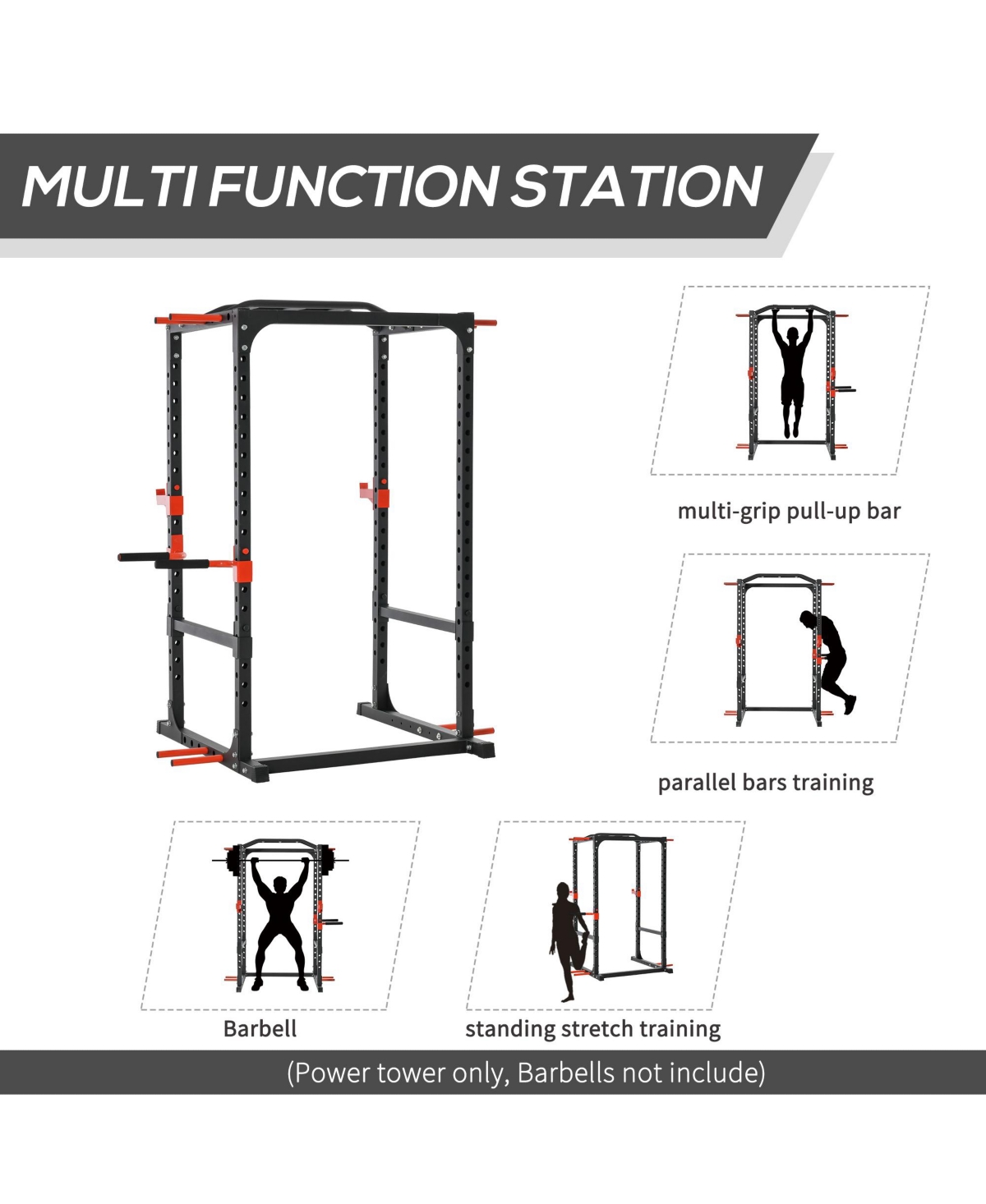 MULTI FUNCTION STATION

multi-grip pull-up bar

parallel bars training

Barbell

standing stretch training

(Power tower only, Barbells not include)