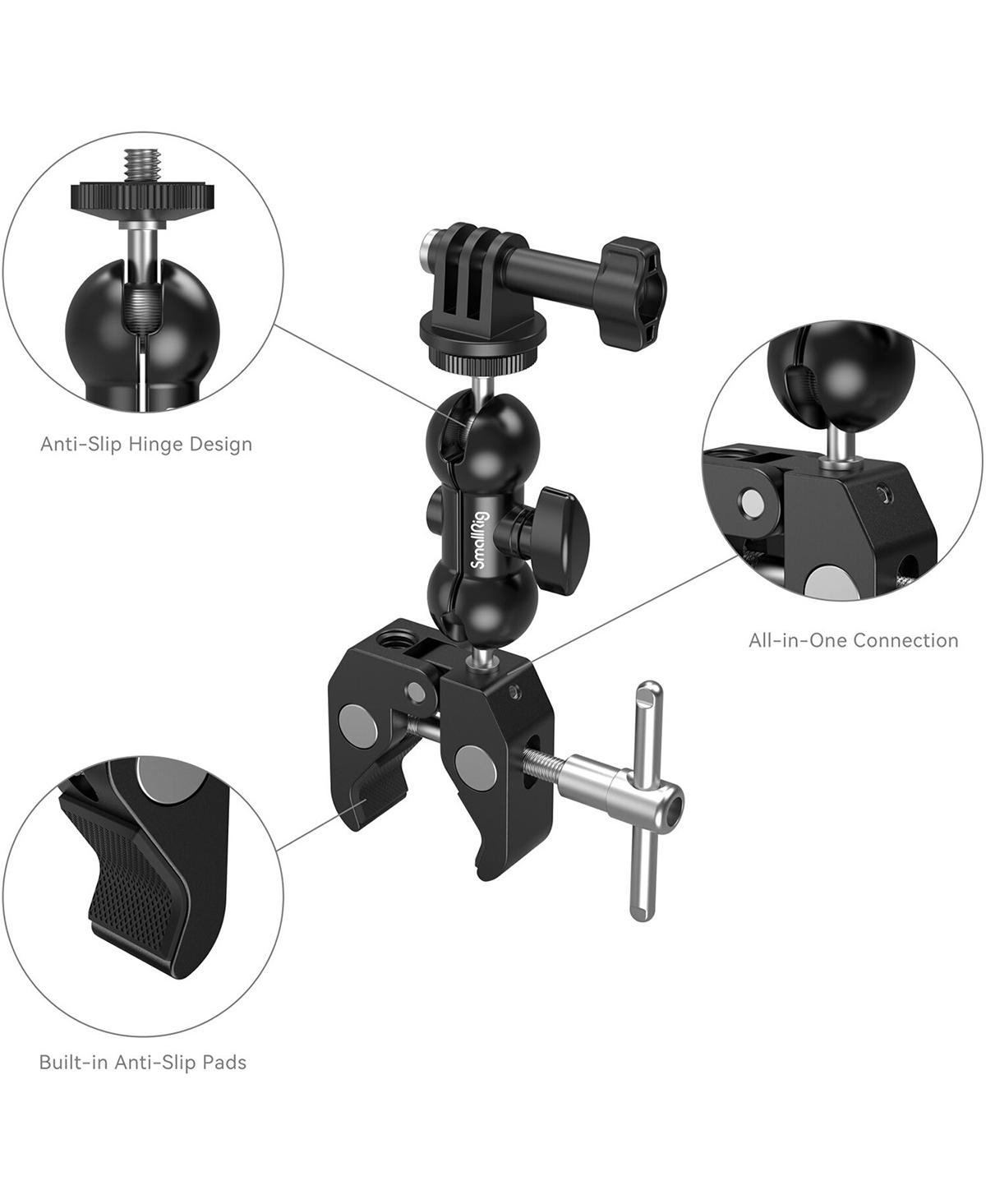 Anti-Slip Hinge Design

SmallRig

All-in-One Connection

Built-in Anti-Slip Pads