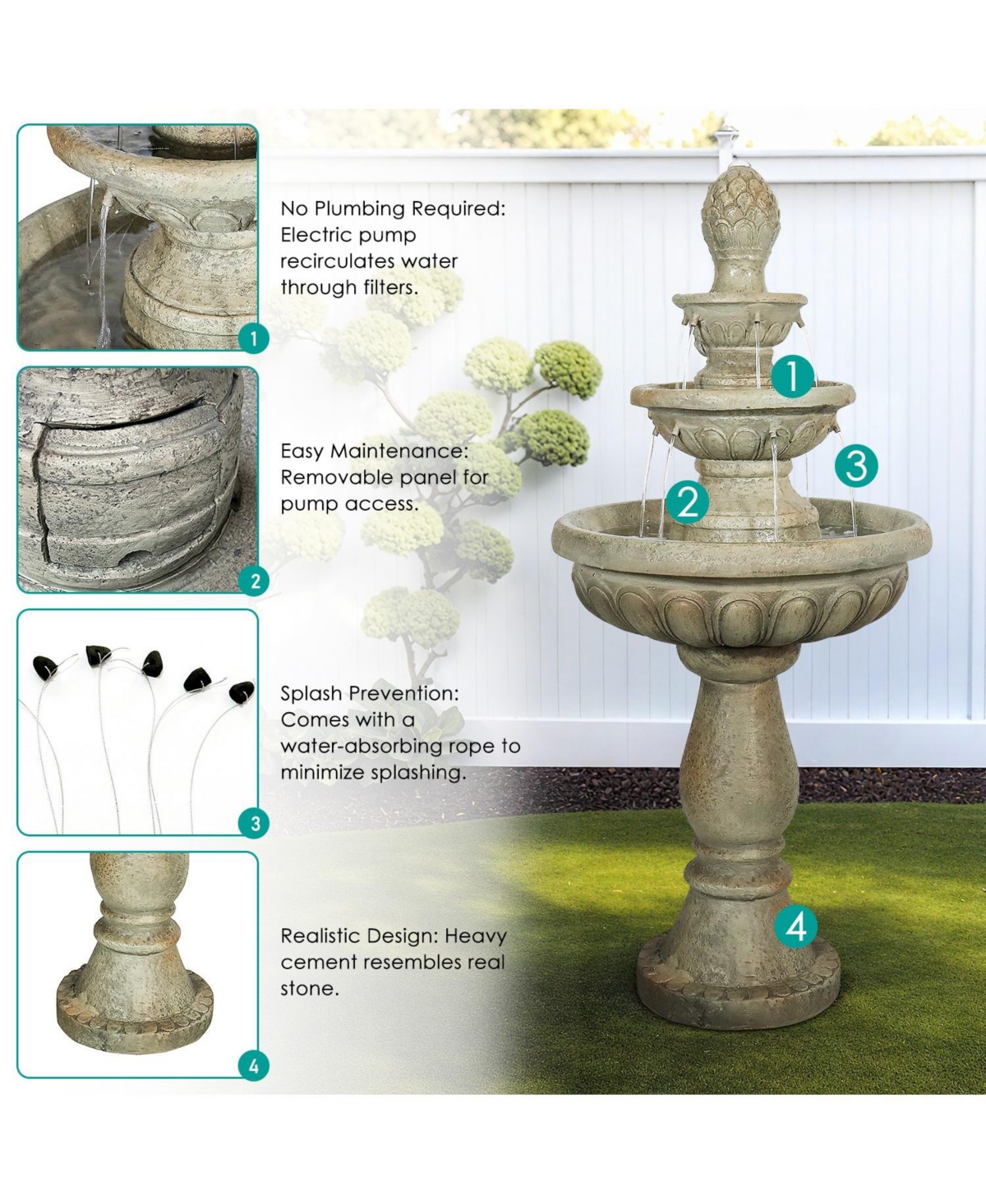 1

No Plumbing Required: Electric pump recirculates water through filters.

2

Easy Maintenance: Removable panel for pump access.

3

Splash Prevention: Comes with a water-absorbing rope to minimize splashing.

4

Realistic Design: Heavy cement resembles real stone.

1

2

3

4