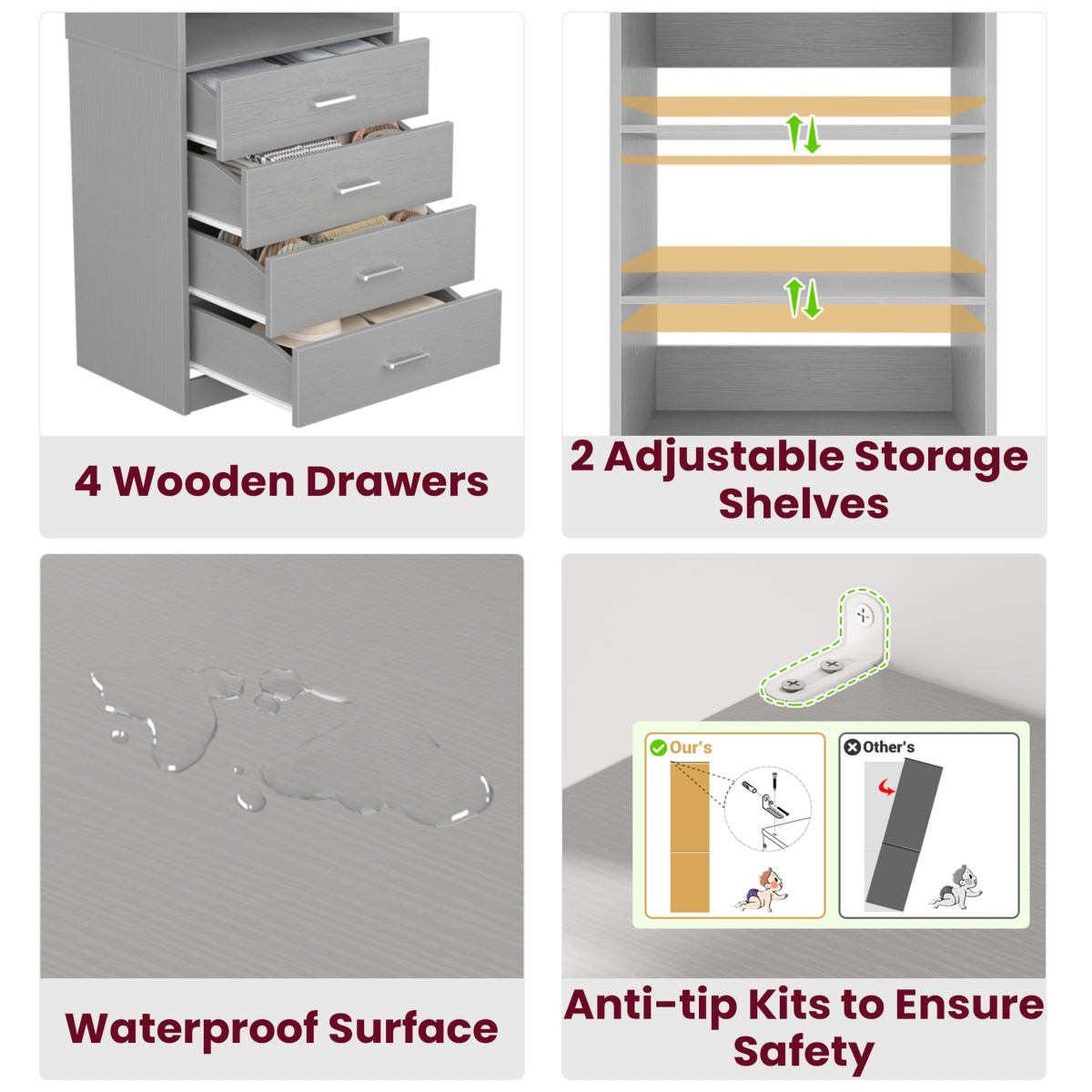 4 Wooden Drawers

2 Adjustable Storage Shelves

Waterproof Surface

Our's

Other's

Anti-tip Kits to Ensure Safety