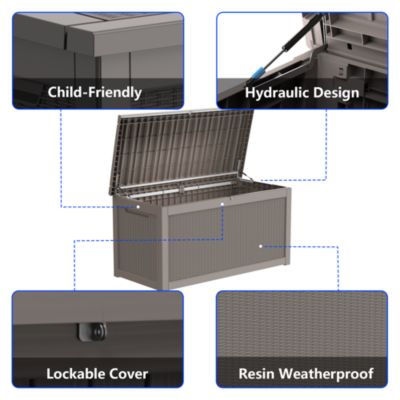 Child-Friendly

Hydraulic Design

Lockable Cover

Resin Weatherproof