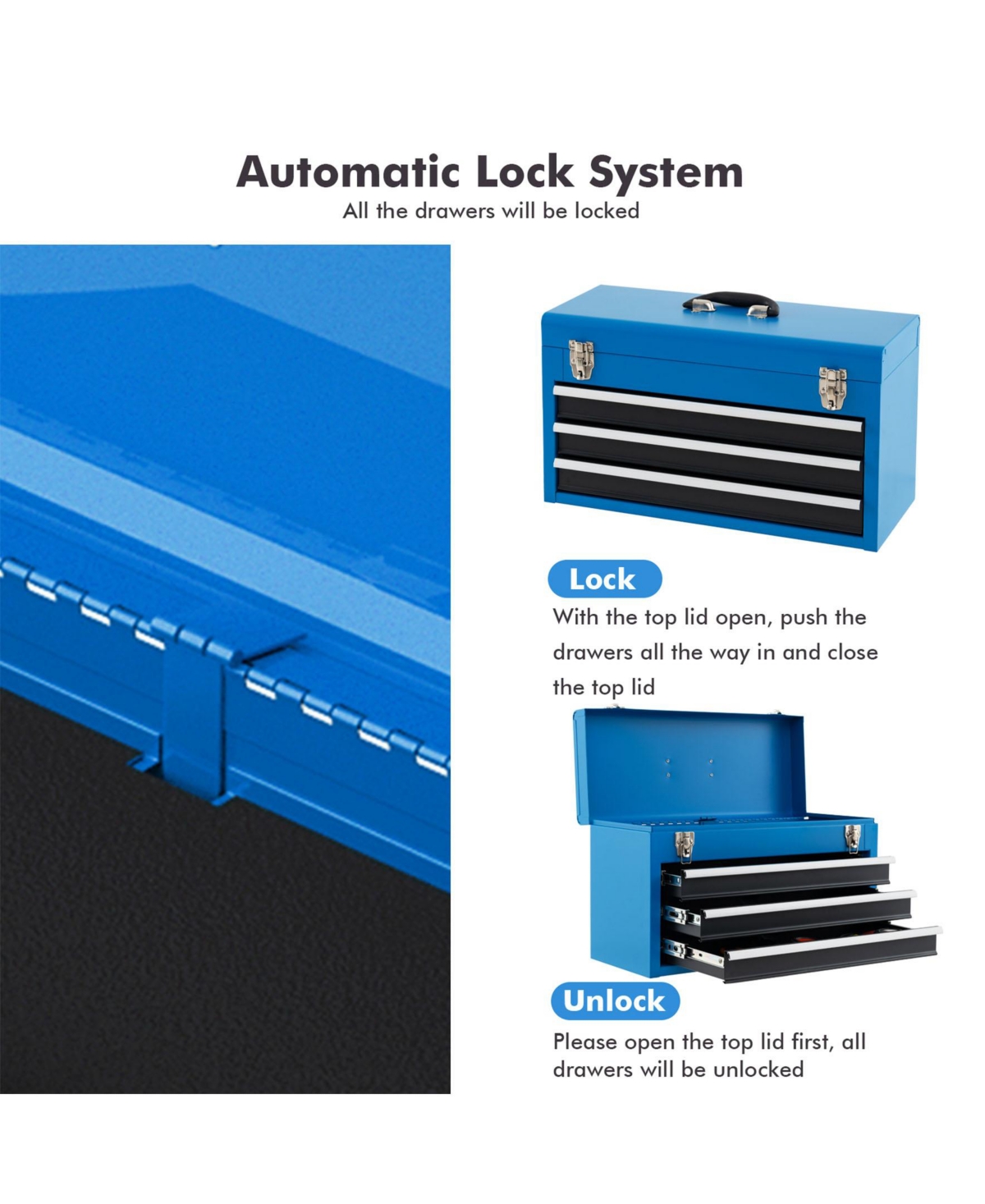 Automatic Lock System
All the drawers will be locked

Lock
With the top lid open, push the drawers all the way in and close the top lid

Unlock
Please open the top lid first, all drawers will be unlocked