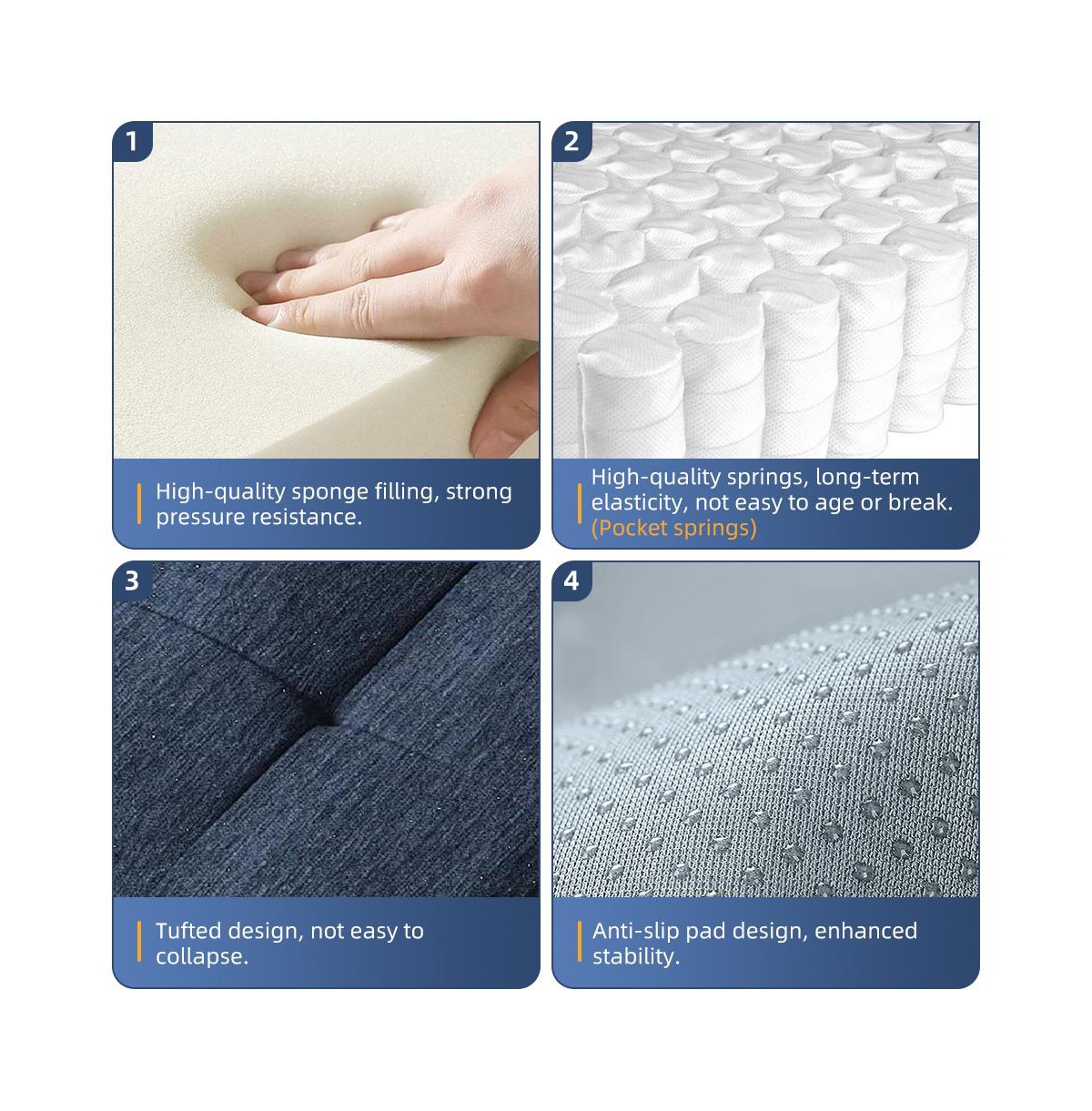 1

High-quality sponge filling, strong pressure resistance.

2

High-quality springs, long-term elasticity, not easy to age or break. (Pocket springs)

3

Tufted design, not easy to collapse.

4

Anti-slip pad design, enhanced stability.