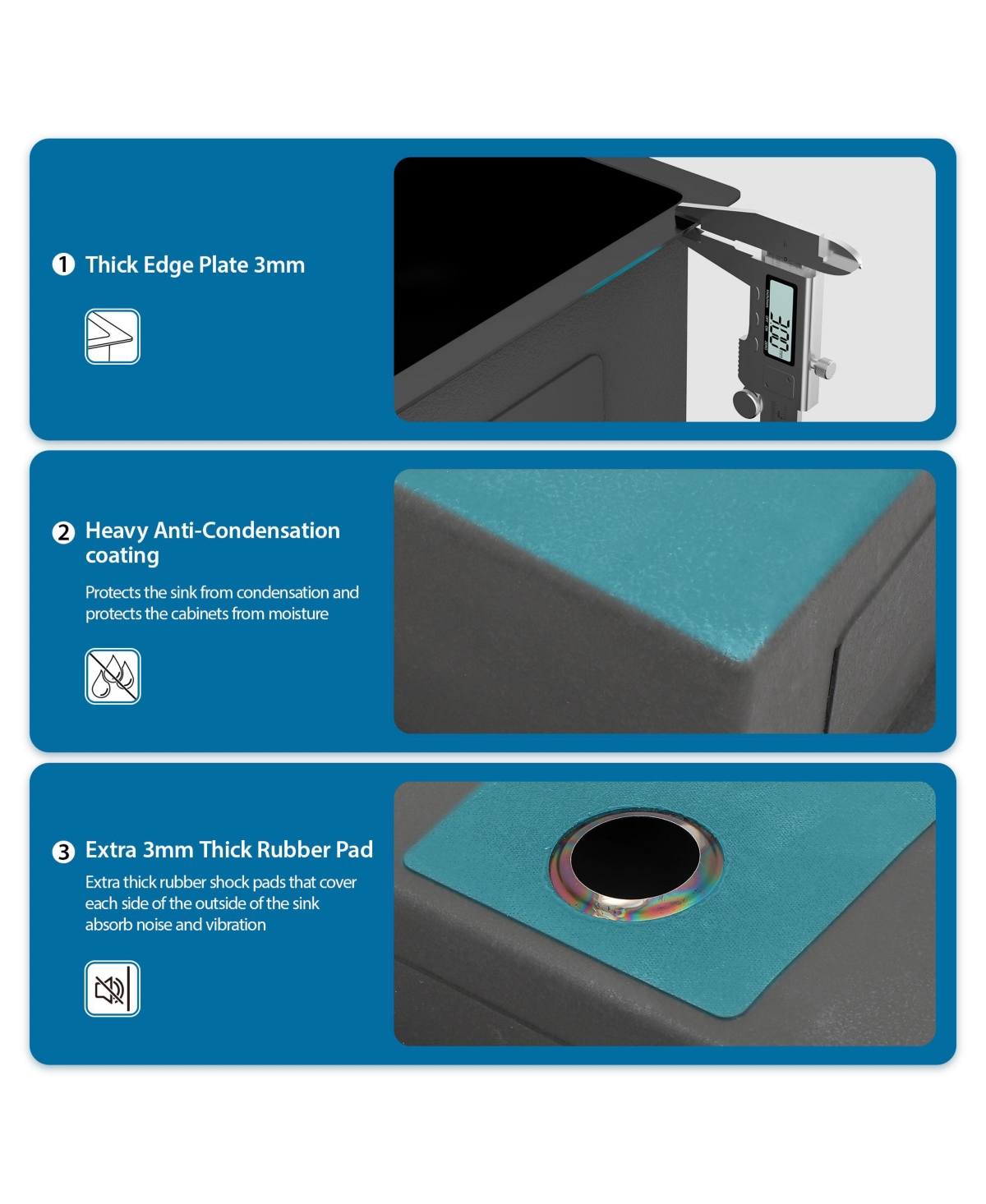 1 Thick Edge Plate 3mm

3.00

2 Heavy Anti-Condensation coating

Protects the sink from condensation and protects the cabinets from moisture

3 Extra 3mm Thick Rubber Pad

Extra thick rubber shock pads that cover each side of the outside of the sink absorb noise and vibration