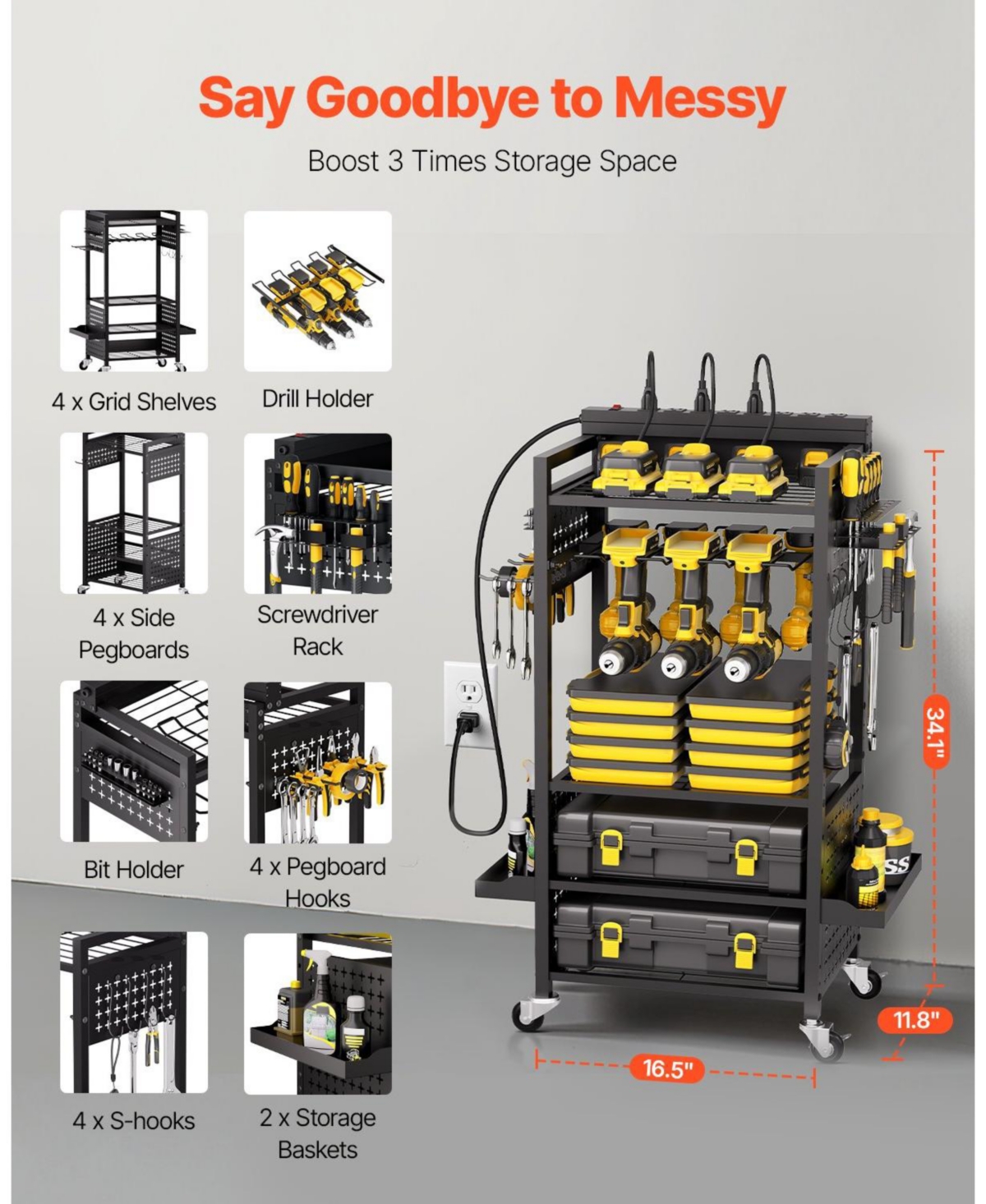 Say Goodbye to Messy

Boost 3 Times Storage Space

4 x Grid Shelves

Drill Holder

4 x Side Pegboards

Screwdriver Rack

Bit Holder

4 x Pegboard Hooks

4 x S-hooks

2 x Storage Baskets

34.1"

11.8"

16.5"