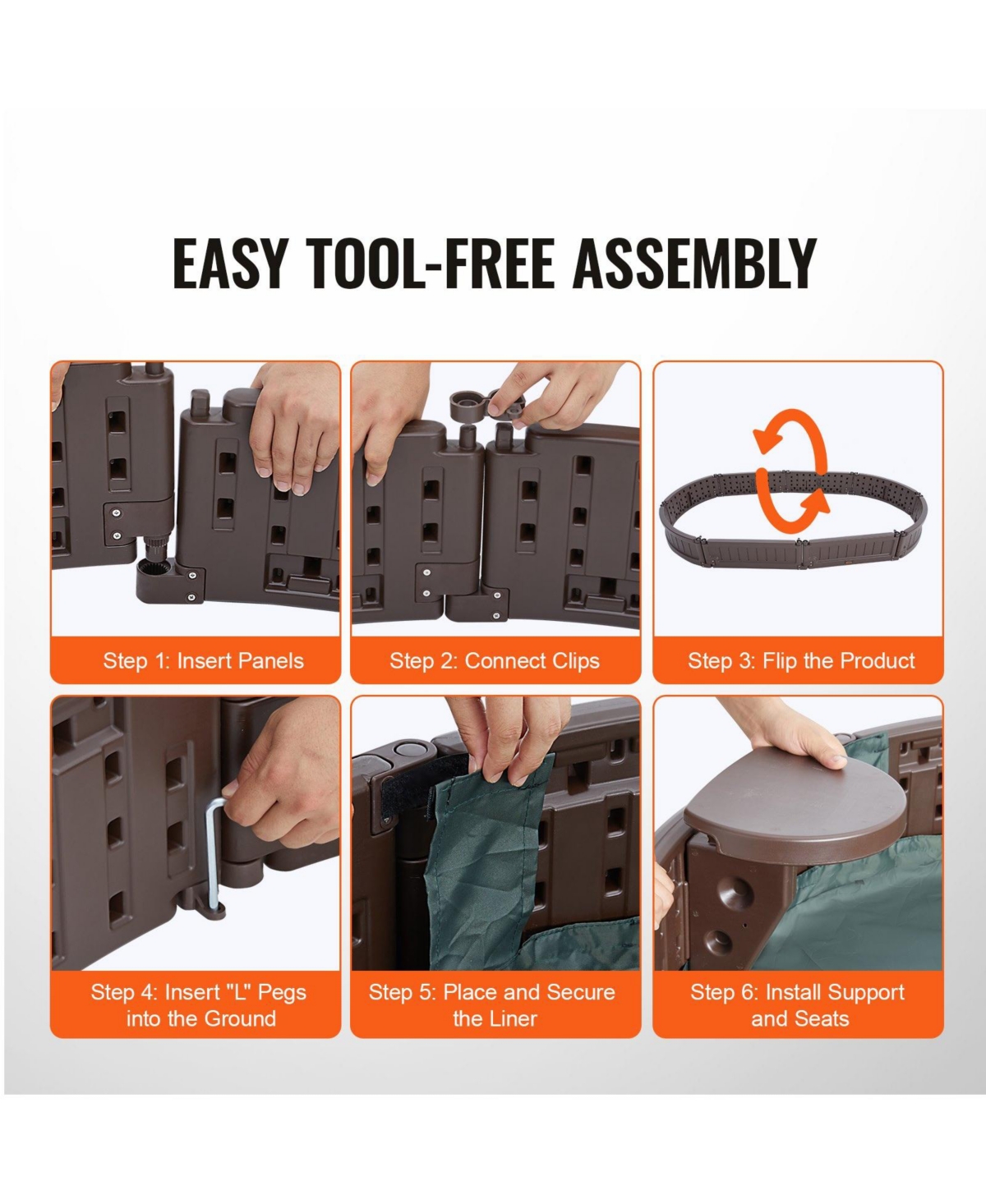 EASY TOOL-FREE ASSEMBLY

Step 1: Insert Panels

Step 2: Connect Clips

Step 3: Flip the Product

Step 4: Insert "L" Pegs into the Ground

Step 5: Place and Secure the Liner

Step 6: Install Support and Seats