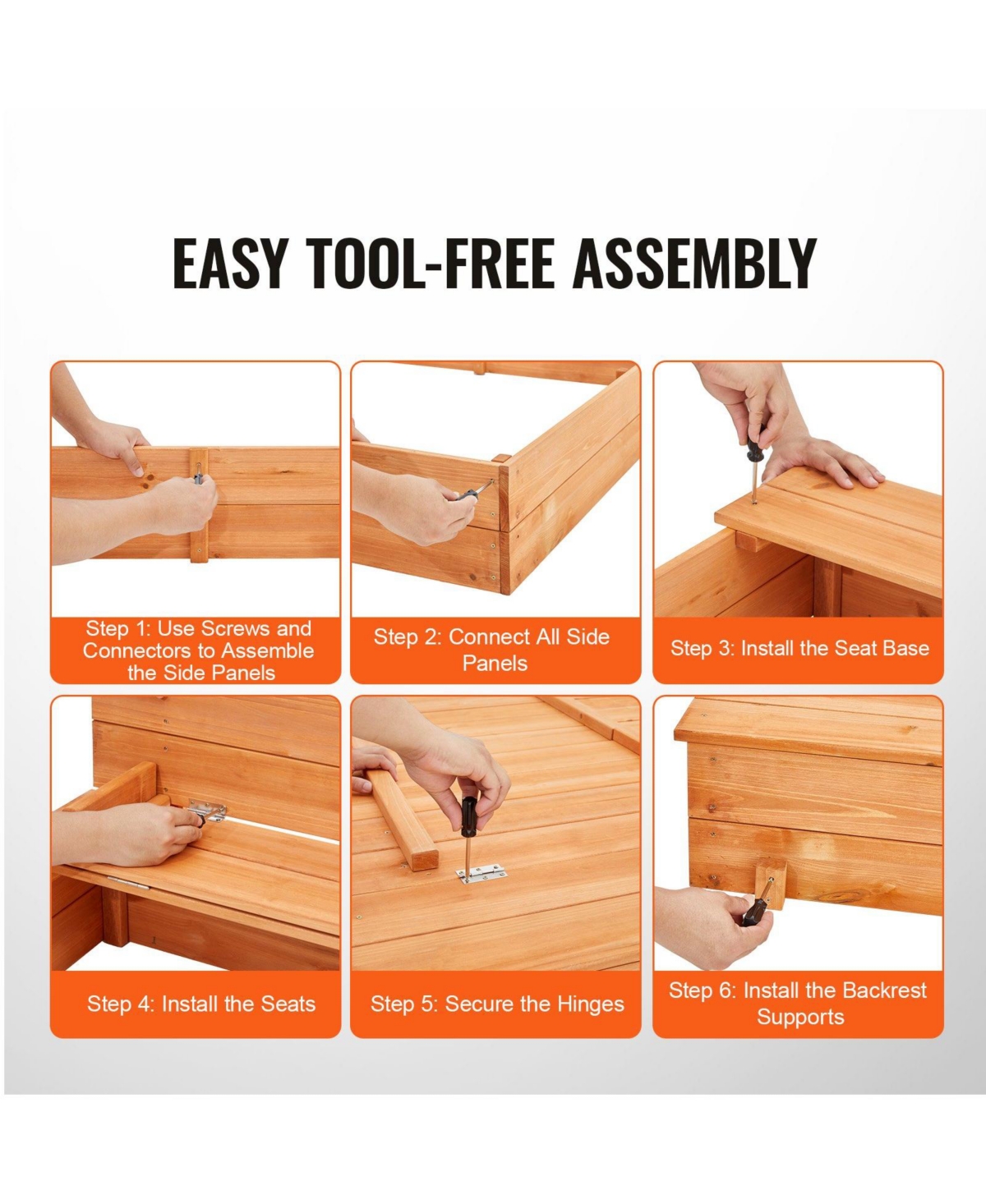 EASY TOOL-FREE ASSEMBLY

Step 1: Use Screws and Connectors to Assemble the Side Panels

Step 2: Connect All Side Panels

Step 3: Install the Seat Base

Step 4: Install the Seats

Step 5: Secure the Hinges

Step 6: Install the Backrest Supports