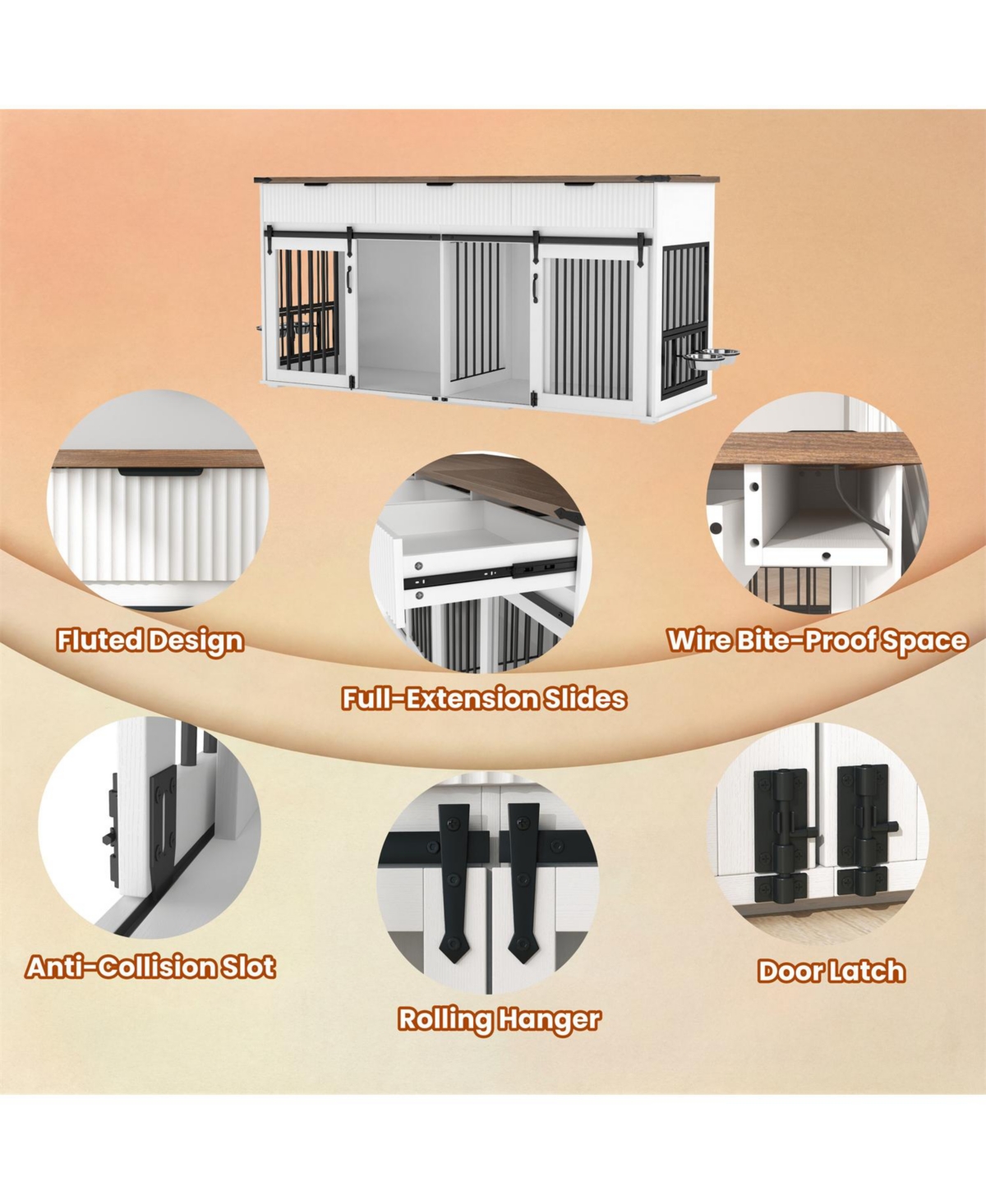 Fluted Design

Full-Extension Slides

Wire Bite-Proof Space

Anti-Collision Slot

Rolling Hanger

Door Latch