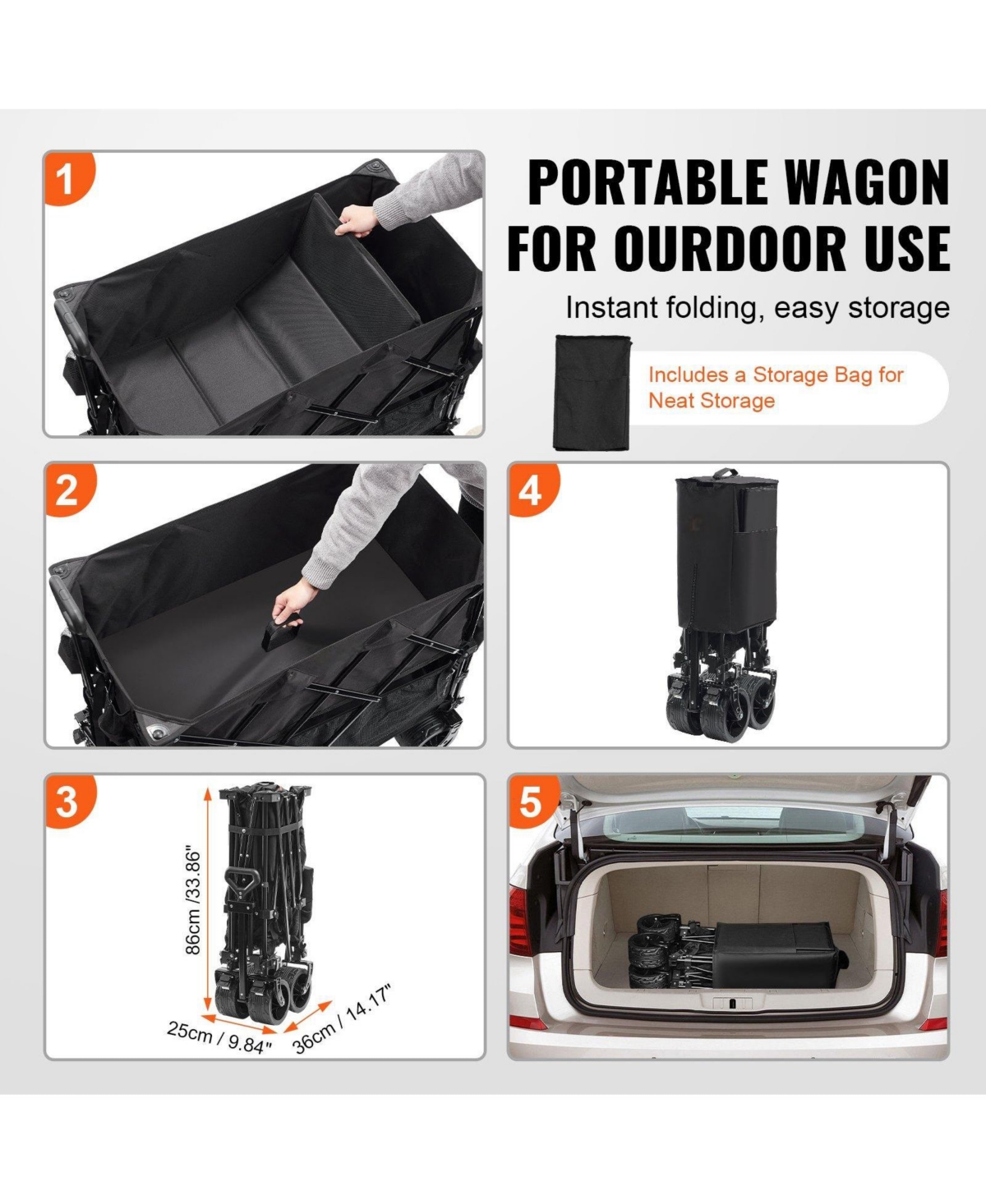 1

PORTABLE WAGON FOR OURDOOR USE

Instant folding, easy storage

Includes a Storage Bag for Neat Storage

2

4

3

86cm /33.86"

25cm / 9.84"

36cm / 14.17"

5