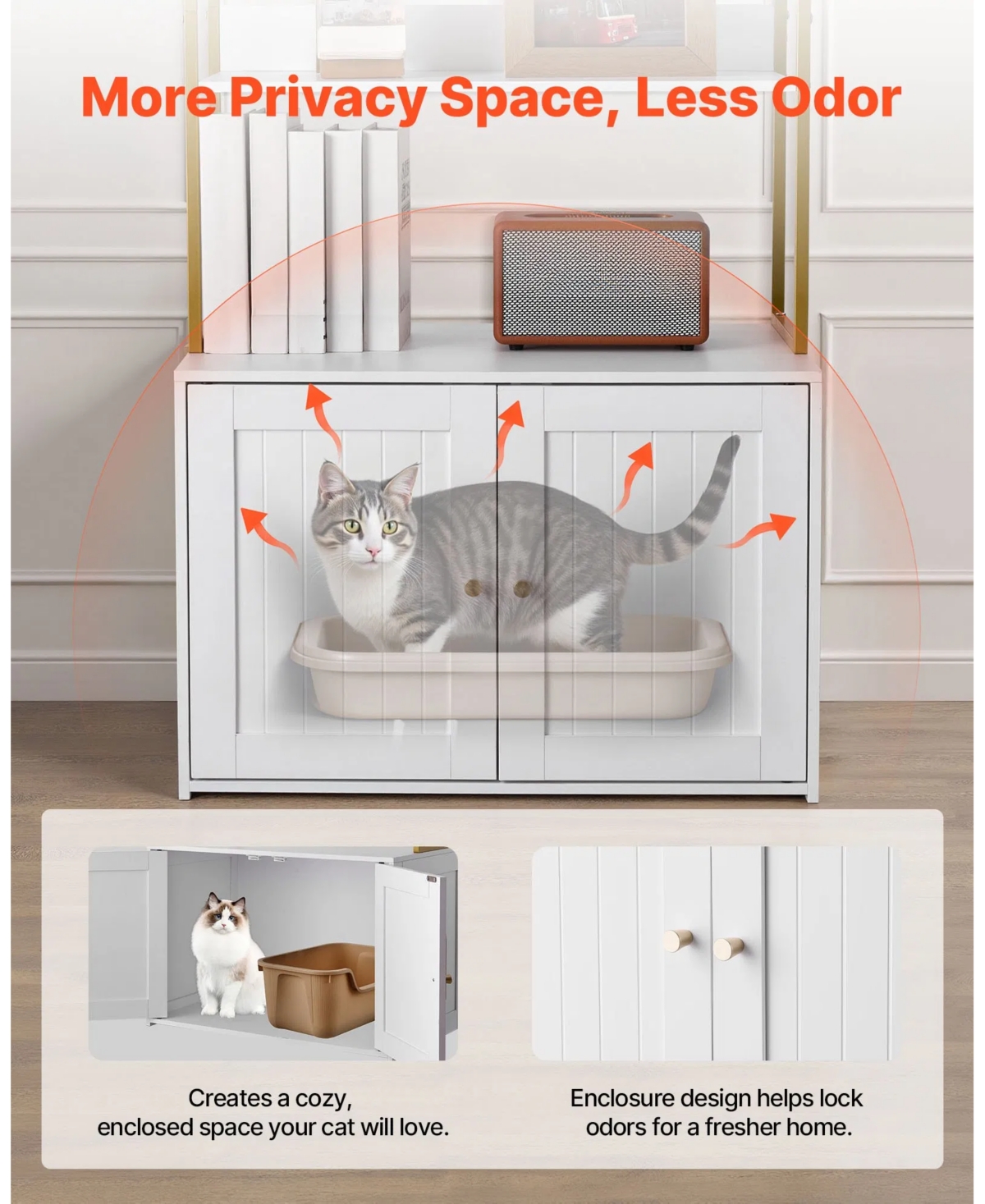 More Privacy Space, Less Odor

Creates a cozy, enclosed space your cat will love.

Enclosure design helps lock odors for a fresher home.