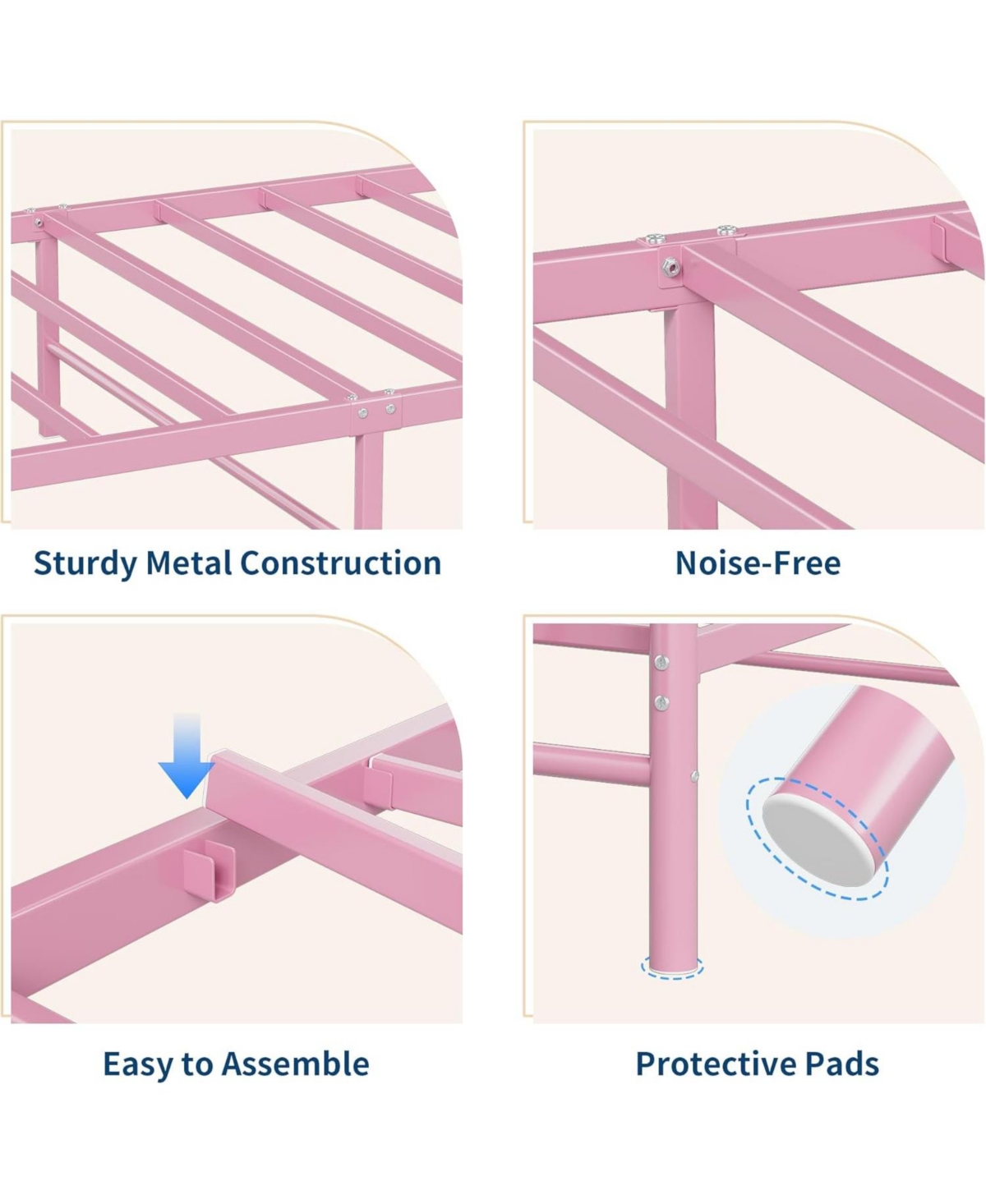 Sturdy Metal Construction

Noise-Free

Easy to Assemble

Protective Pads