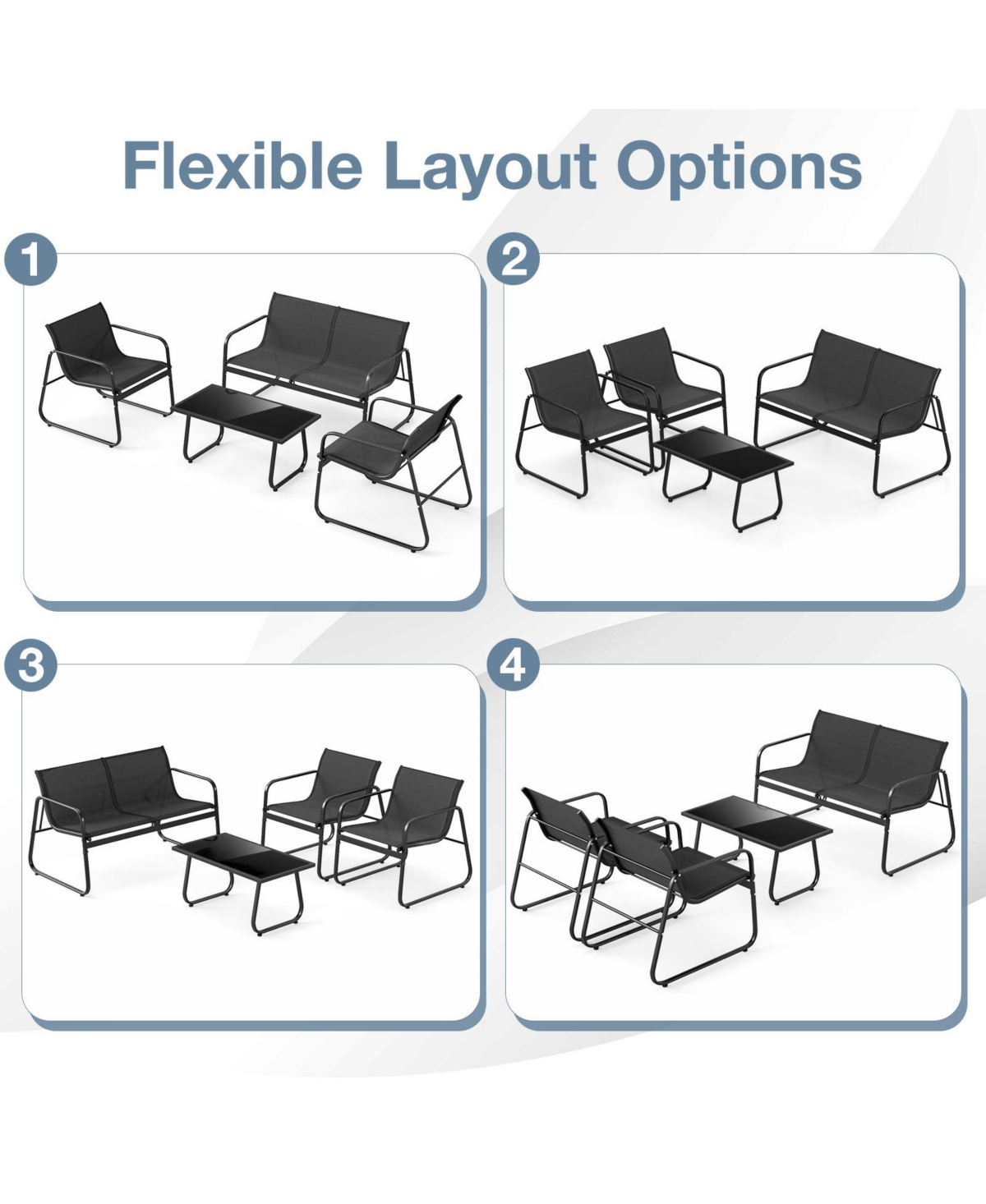 Flexible Layout Options

1

2

3

4