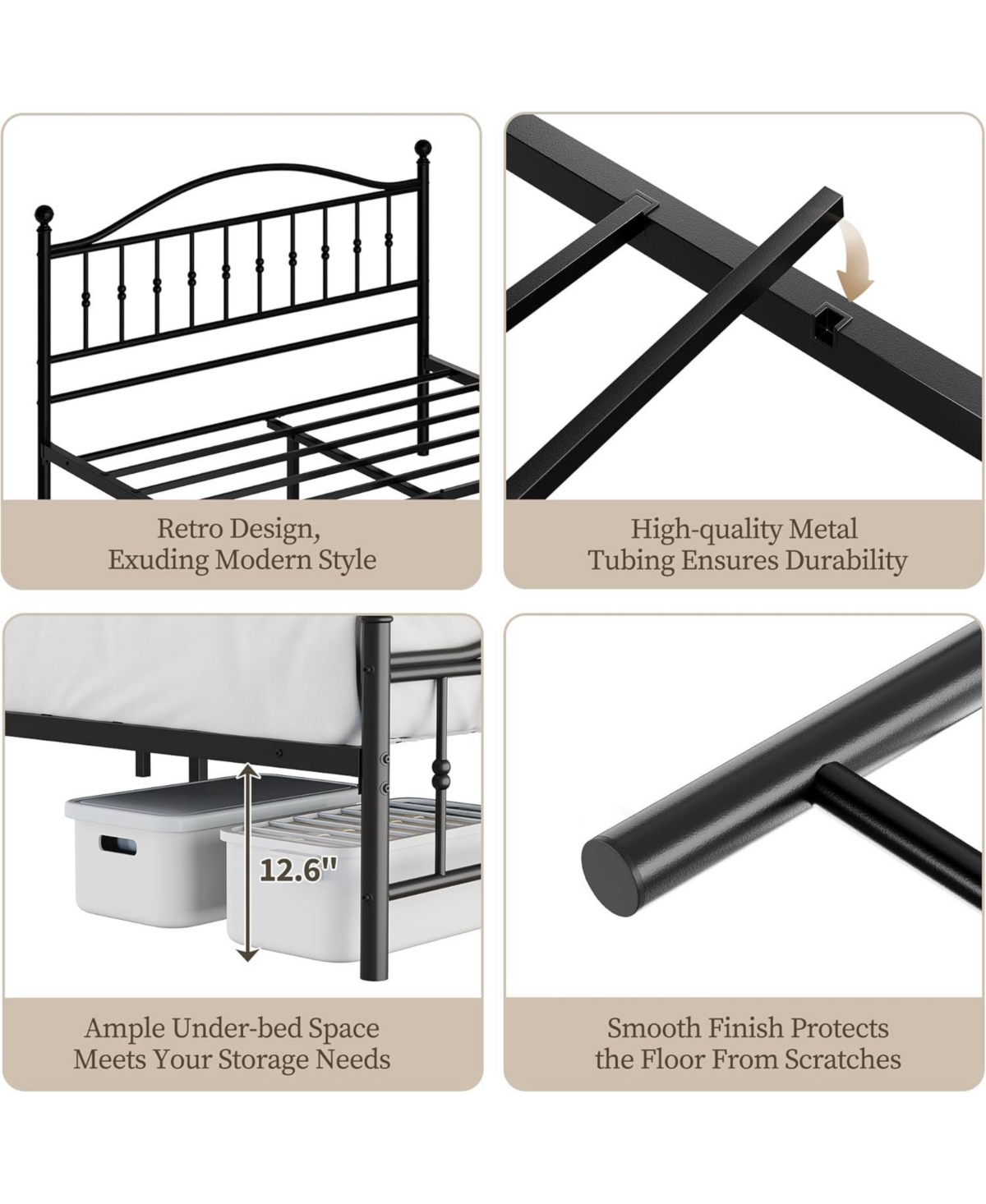 Retro Design,
Exuding Modern Style

High-quality Metal
Tubing Ensures Durability

12.6"

Ample Under-bed Space
Meets Your Storage Needs

Smooth Finish Protects
the Floor From Scratches