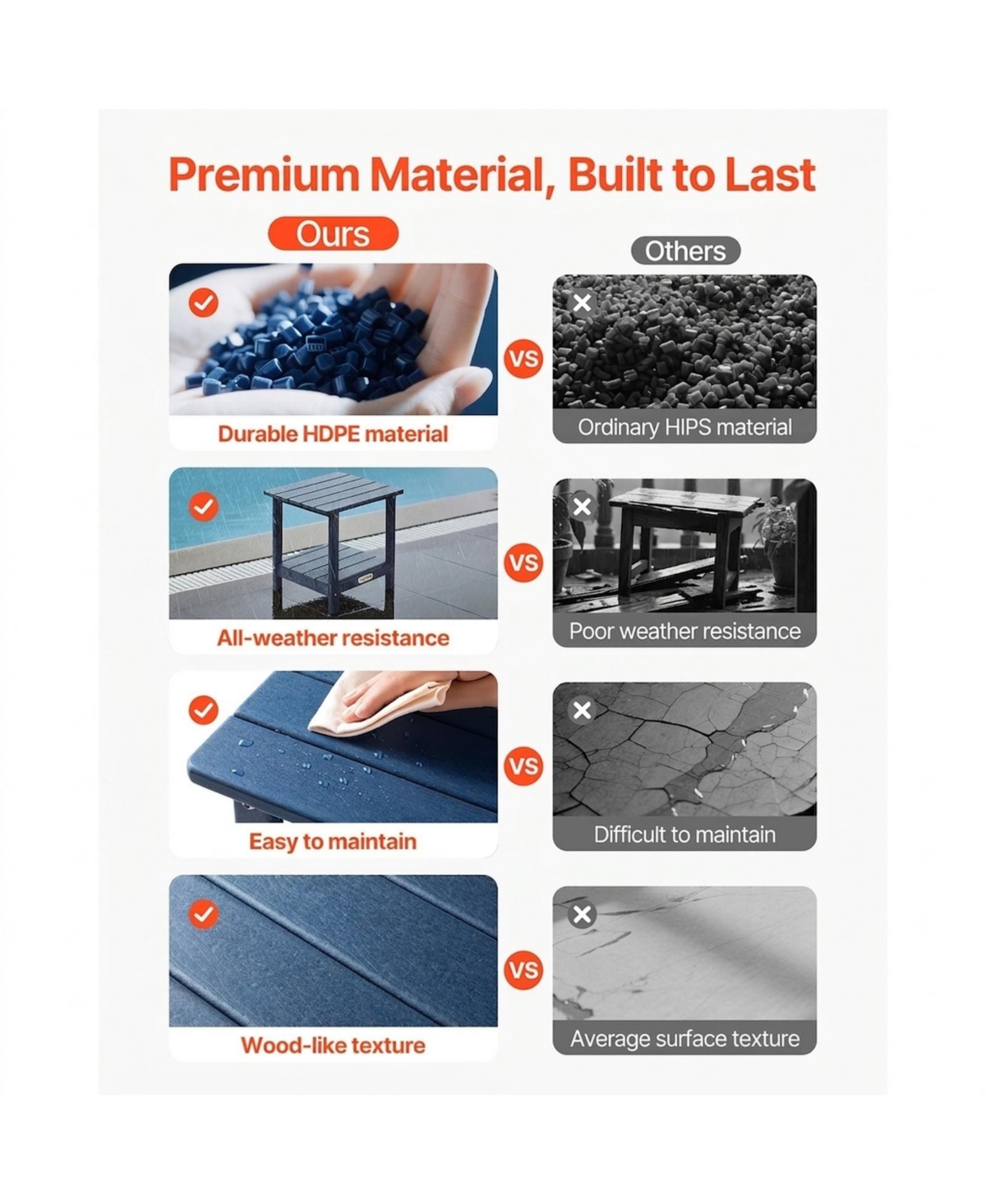 Premium Material, Built to Last

Ours

Others

Durable HDPE material

VS

Ordinary HIPS material

All-weather resistance

VS

Poor weather resistance

Easy to maintain

VS

Difficult to maintain

Wood-like texture

VS

Average surface texture