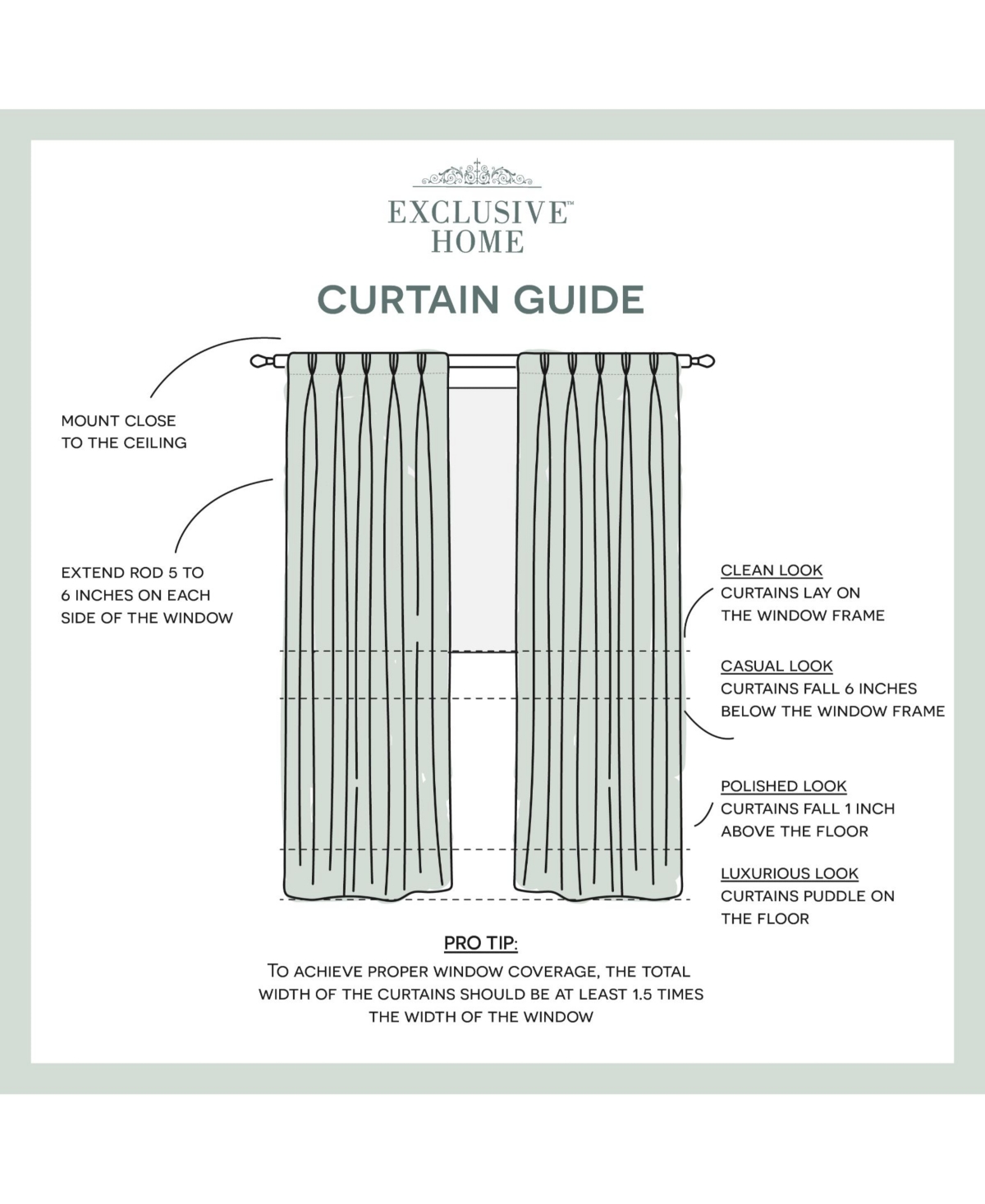 EXCLUSIVE™
HOME

CURTAIN GUIDE

MOUNT CLOSE
TO THE CEILING

EXTEND ROD 5 TO
6 INCHES ON EACH
SIDE OF THE WINDOW

CLEAN LOOK
CURTAINS LAY ON
THE WINDOW FRAME

CASUAL LOOK
CURTAINS FALL 6 INCHES
BELOW THE WINDOW FRAME

POLISHED LOOK
CURTAINS FALL 1 INCH
ABOVE THE FLOOR

LUXURIOUS LOOK
CURTAINS PUDDLE ON
THE FLOOR

PRO TIP:
TO ACHIEVE PROPER WINDOW COVERAGE, THE TOTAL WIDTH OF THE CURTAINS SHOULD BE AT LEAST 1.5 TIMES THE WIDTH OF THE WINDOW