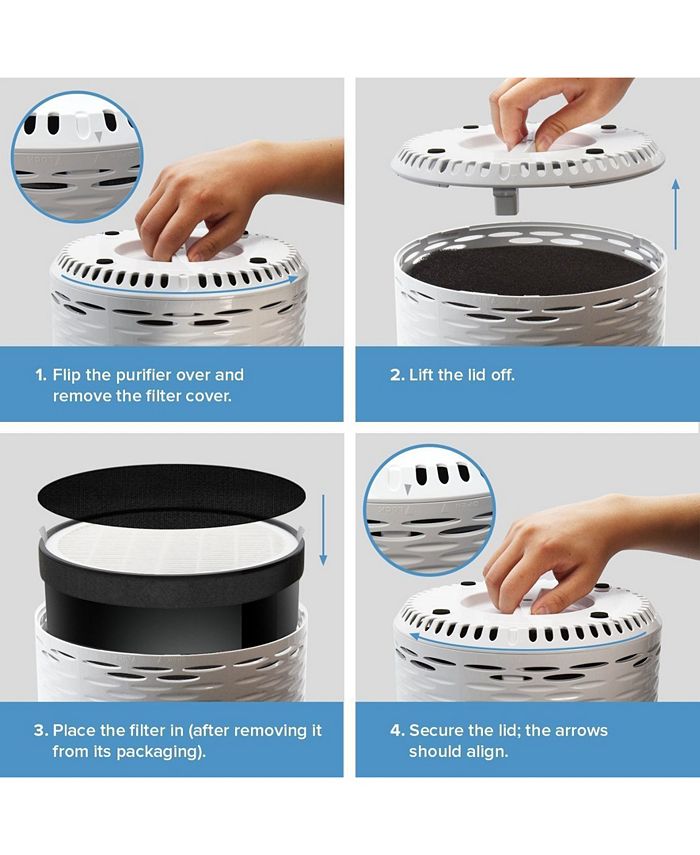 1. Flip the purifier over and remove the filter cover.

2. Lift the lid off.

3. Place the filter in (after removing it from its packaging).

4. Secure the lid; the arrows should align.