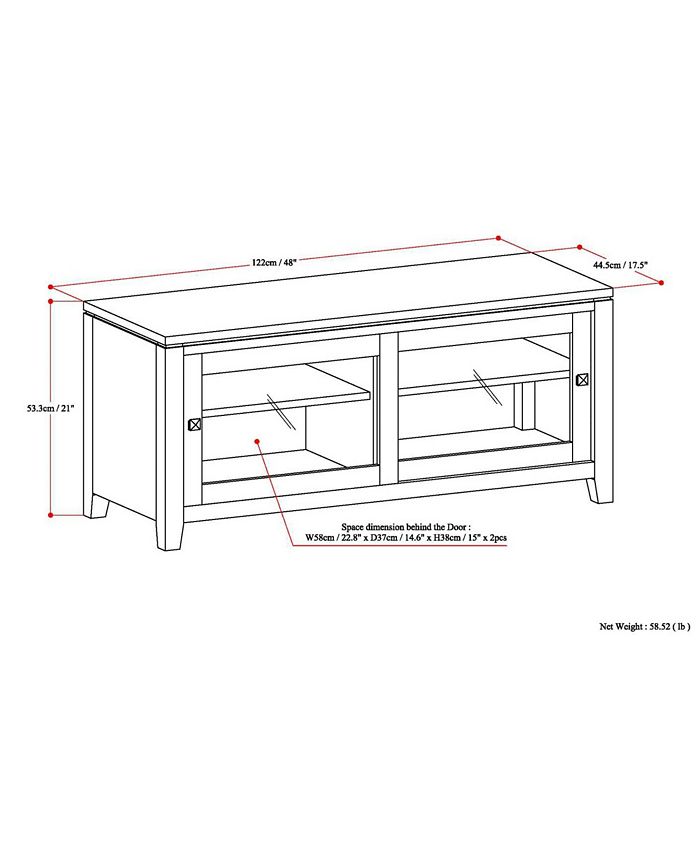 122cm / 48"

44.5cm / 17.5"

53.3cm / 21"

Space dimension behind the Door :
W58cm / 22.8" x D37cm / 14.6" x H38cm / 15" x 2pcs

Net Weight : 58.52 ( lb )