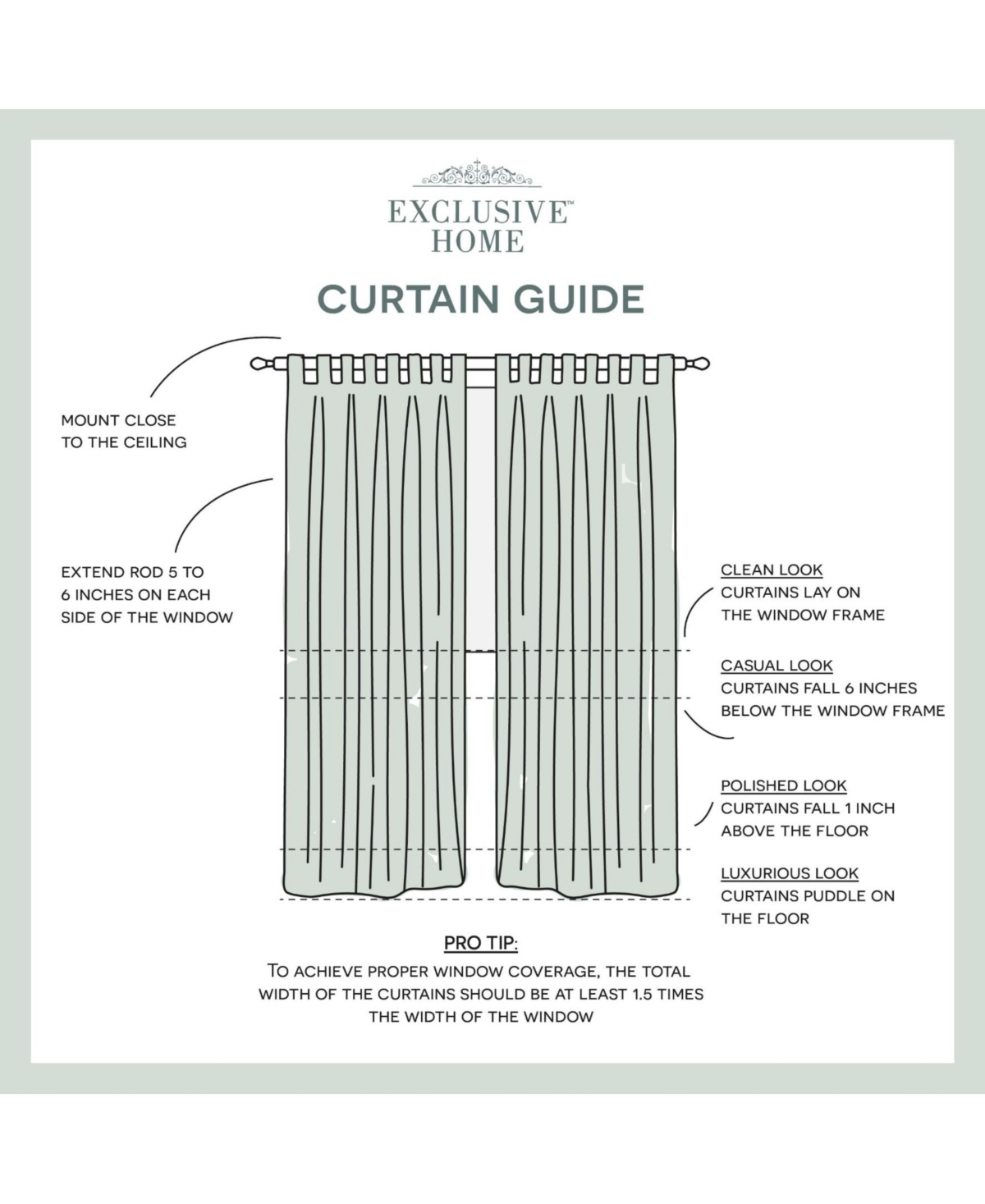 EXCLUSIVE™
HOME

CURTAIN GUIDE

MOUNT CLOSE TO THE CEILING

EXTEND ROD 5 TO 6 INCHES ON EACH SIDE OF THE WINDOW

CLEAN LOOK
CURTAINS LAY ON THE WINDOW FRAME

CASUAL LOOK
CURTAINS FALL 6 INCHES BELOW THE WINDOW FRAME

POLISHED LOOK
CURTAINS FALL 1 INCH ABOVE THE FLOOR

LUXURIOUS LOOK
CURTAINS PUDDLE ON THE FLOOR

PRO TIP:
TO ACHIEVE PROPER WINDOW COVERAGE, THE TOTAL WIDTH OF THE CURTAINS SHOULD BE AT LEAST 1.5 TIMES THE WIDTH OF THE WINDOW